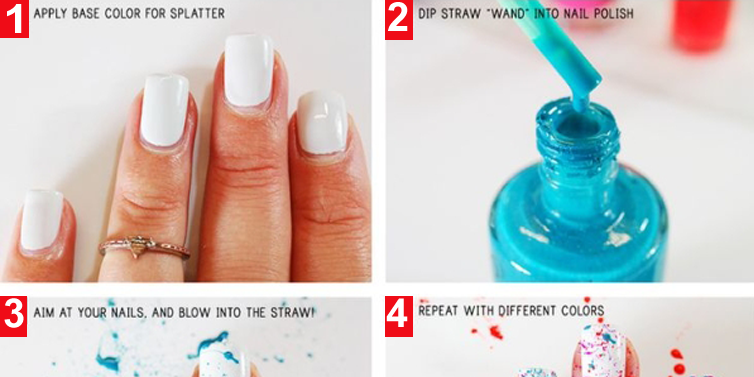 1 APPLY BASE COLOR FOR SPLATTER

2 DIP STRAW "WAND" INTO NAIL POLISH

3 AIM AT YOUR NAILS, AND BLOW INTO THE STRAW!

4 REPEAT WITH DIFFERENT COLORS