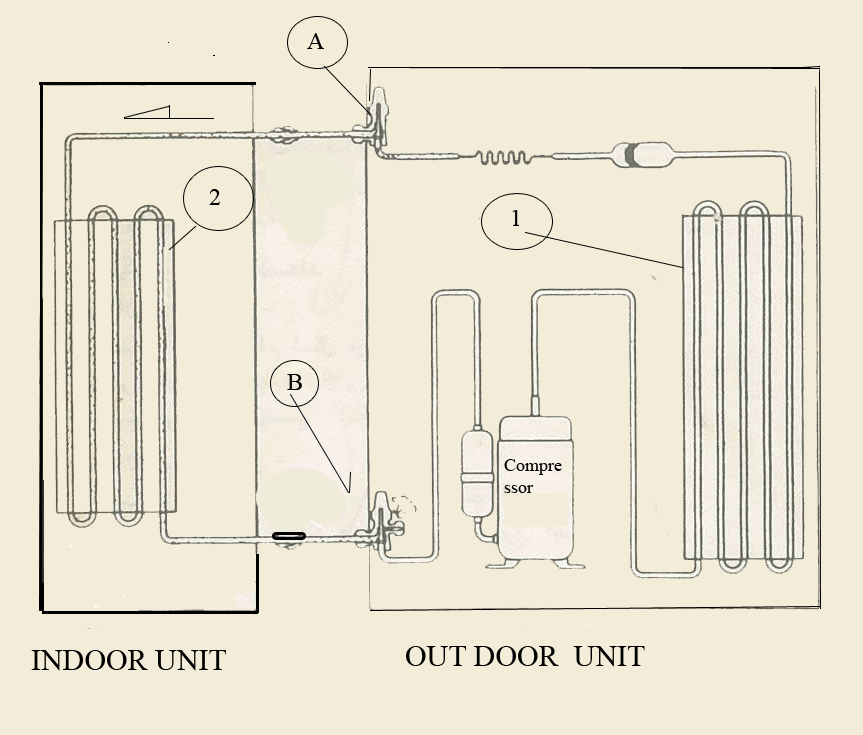 A

2

1

B

Compre ssor

INDOOR UNIT

OUT DOOR UNIT