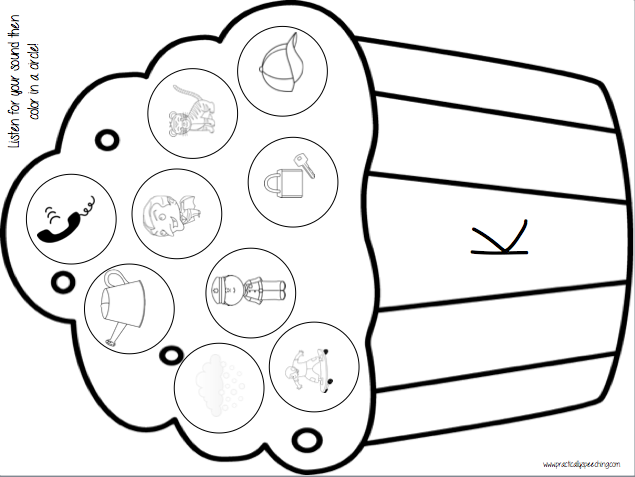 Listen for your sound then color in a circle!

K

www.practicallyspeeching.com