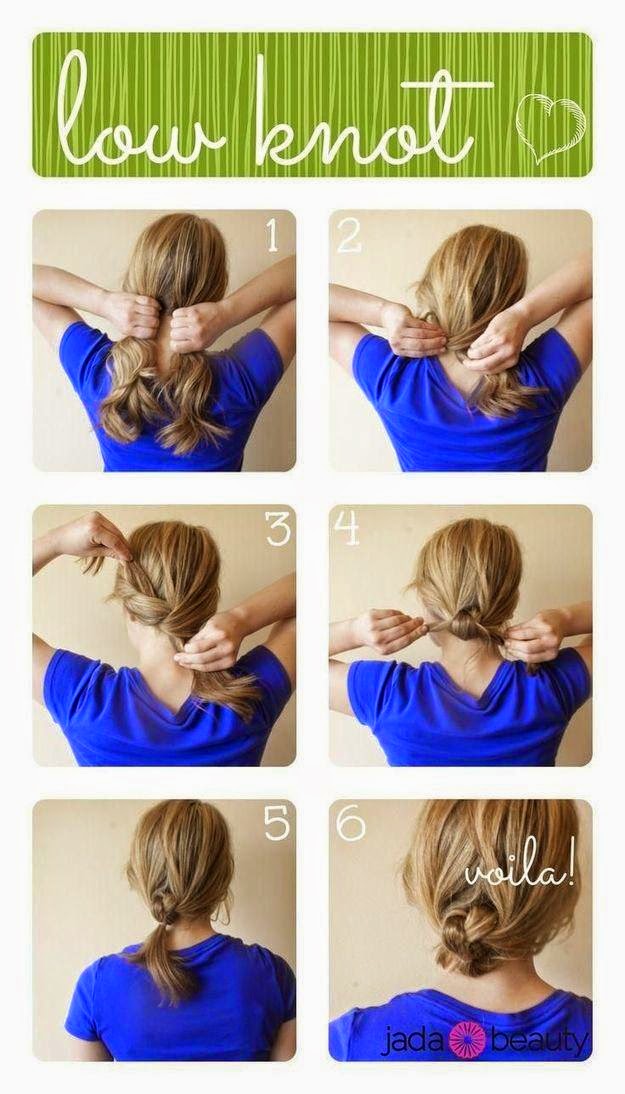 low knot

1

2

3

4

5

6

voila!

jada beauty