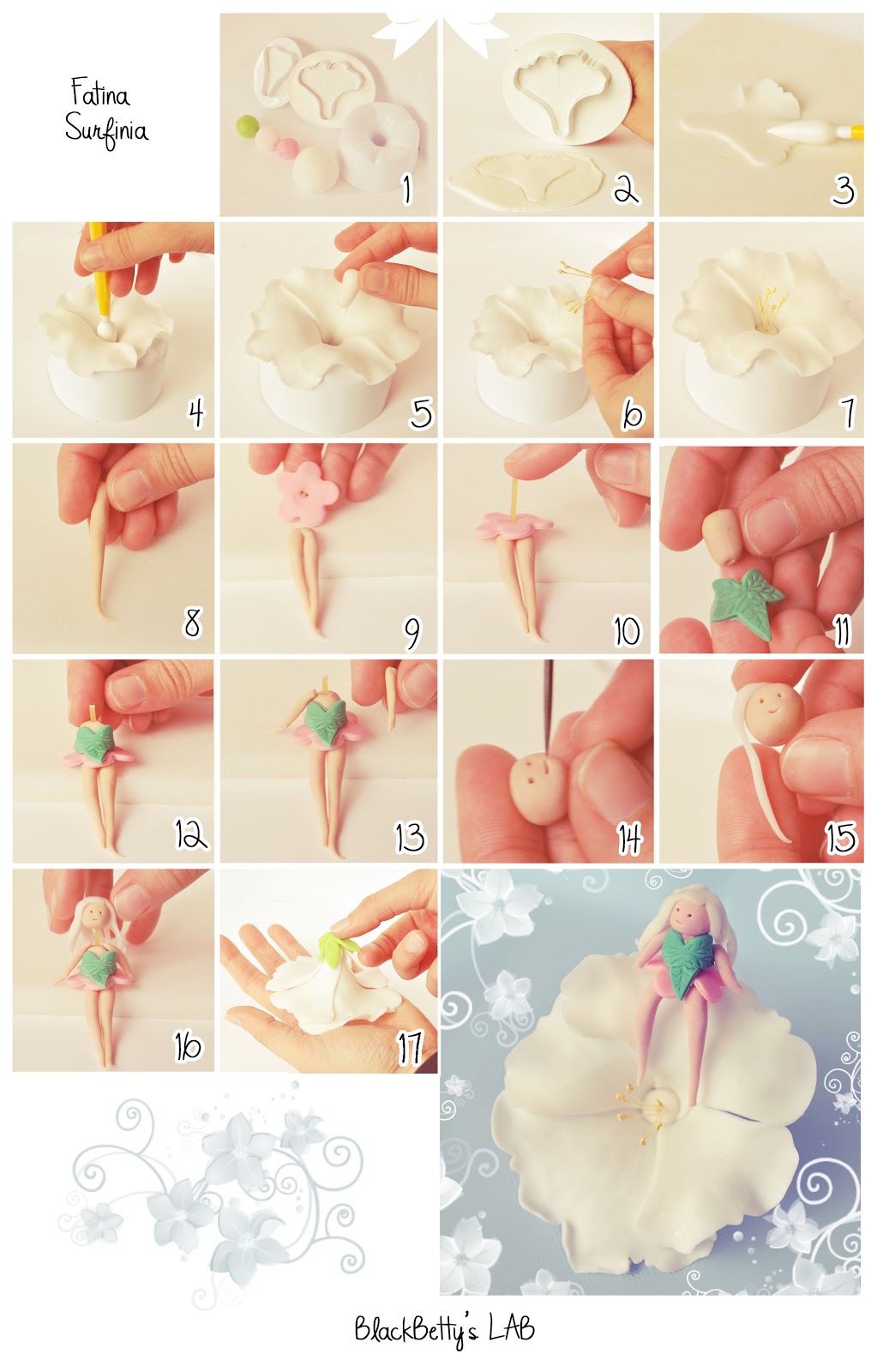 Fatina Surfinia

1

2

3

4

5

6

7

8

9

10

11

12

13

14

15

16

17

BlackBetty's LAB