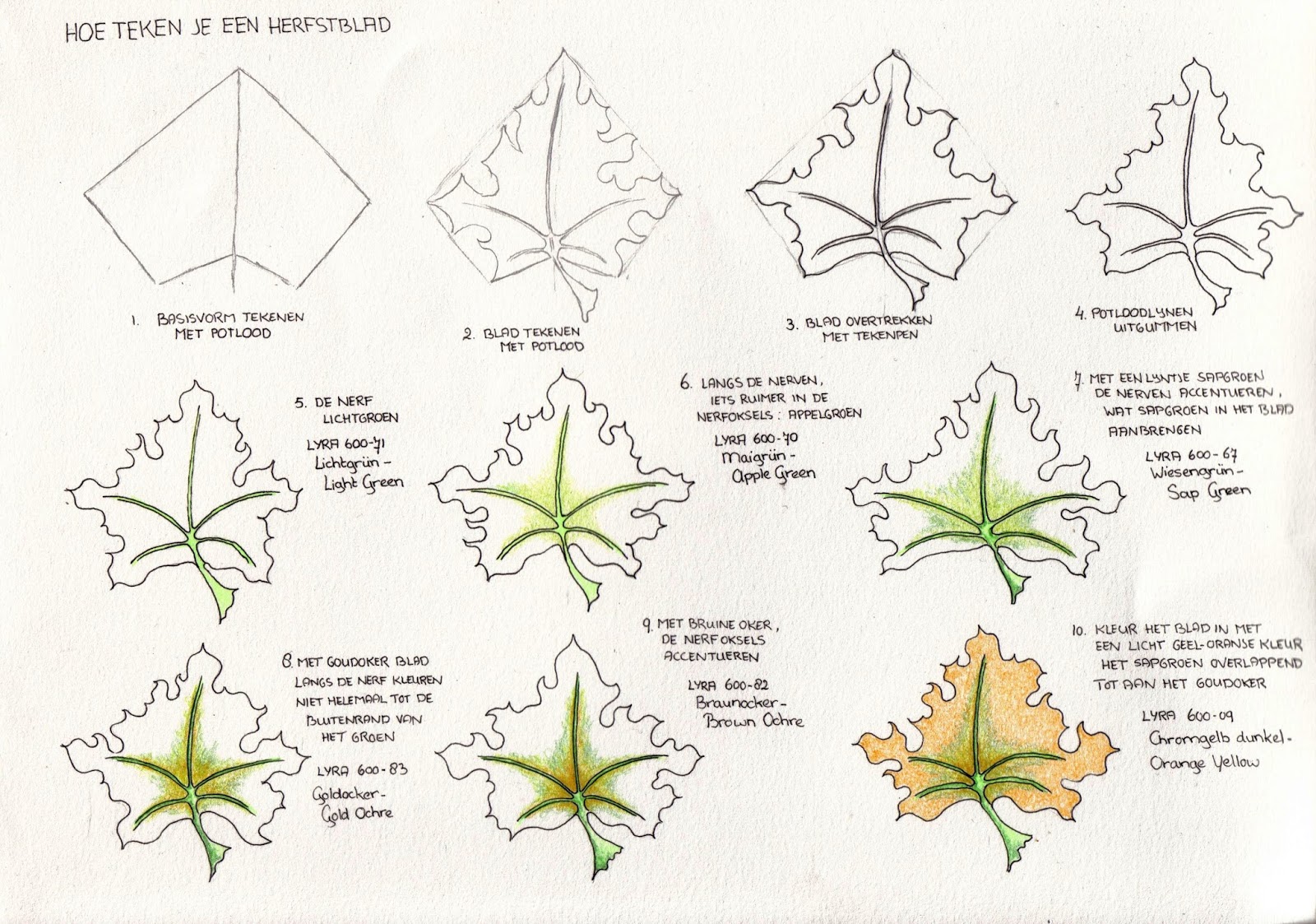 HOE TEKEN JE EEN HERFSTBLAD

1. BASISVORM TEKENEN MET POTLOOD

2. BLAD TEKENEN MET POTLOOD

3. BLAD OVERTREKKEN MET TEKENPEN

4. POTLOODLYNEN UITGUMMEN

5. DE NERF LICHTGROEN

LYRA 600-71
Lichtgrün -
Light Green

6. LANGS DE NERVEN, IETS RUIMER IN DE NERFOKSELS : APPELGROEN

LYRA 600-70
Maigrün -
Apple Green

7. MET EEN LYNTJE SAPGROEN DE NERVEN ACCENTUEREN, WAT SAPGROEN IN HET BLAD AANBRENGEN

LYRA 600-67
Wiesengrün -
Sap Green

8. MET GOUDOKER BLAD LANGS DE NERF KLEUREN NIET HELEMAAL TOT DE BUITENRAND VAN HET GROEN

LYRA 600-83
Goldocker -
Gold Ochre

9. MET BRUINE OKER, DE NERFOKSELS ACCENTUEREN

LYRA 600-82
Braunocker -
Brown Ochre

10. KLEUR HET BLAD IN MET EEN LICHT GEEL-ORANJE KLEUR HET SAPGROEN OVERLAPPEND TOT AAN HET GOUDOKER

LYRA 600-09
Chromgelb dunkel -
Orange Yellow