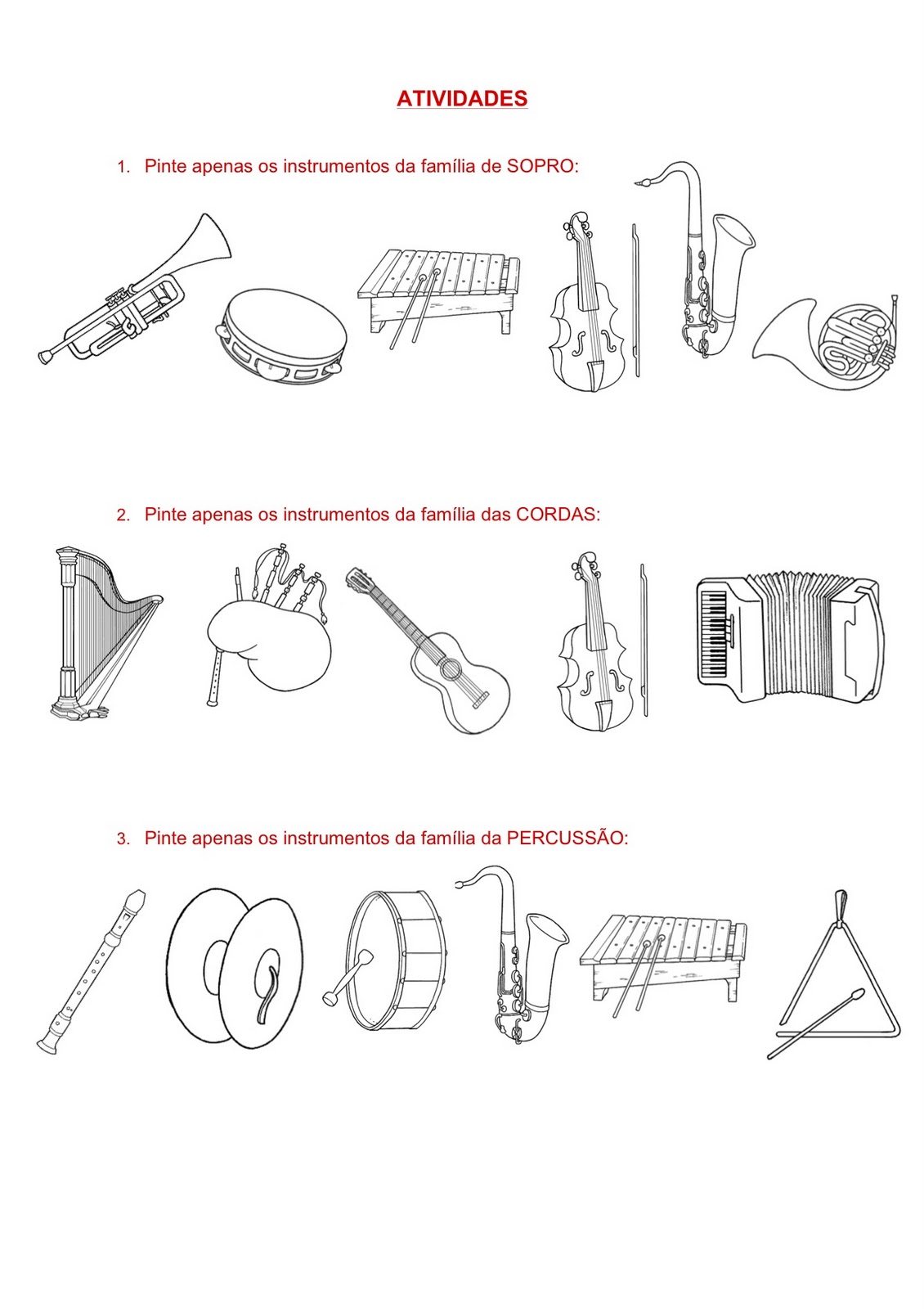 ATIVIDADES

1. Pinte apenas os instrumentos da família de SOPRO:

2. Pinte apenas os instrumentos da família das CORDAS:

3. Pinte apenas os instrumentos da família da PERCUSSÃO: