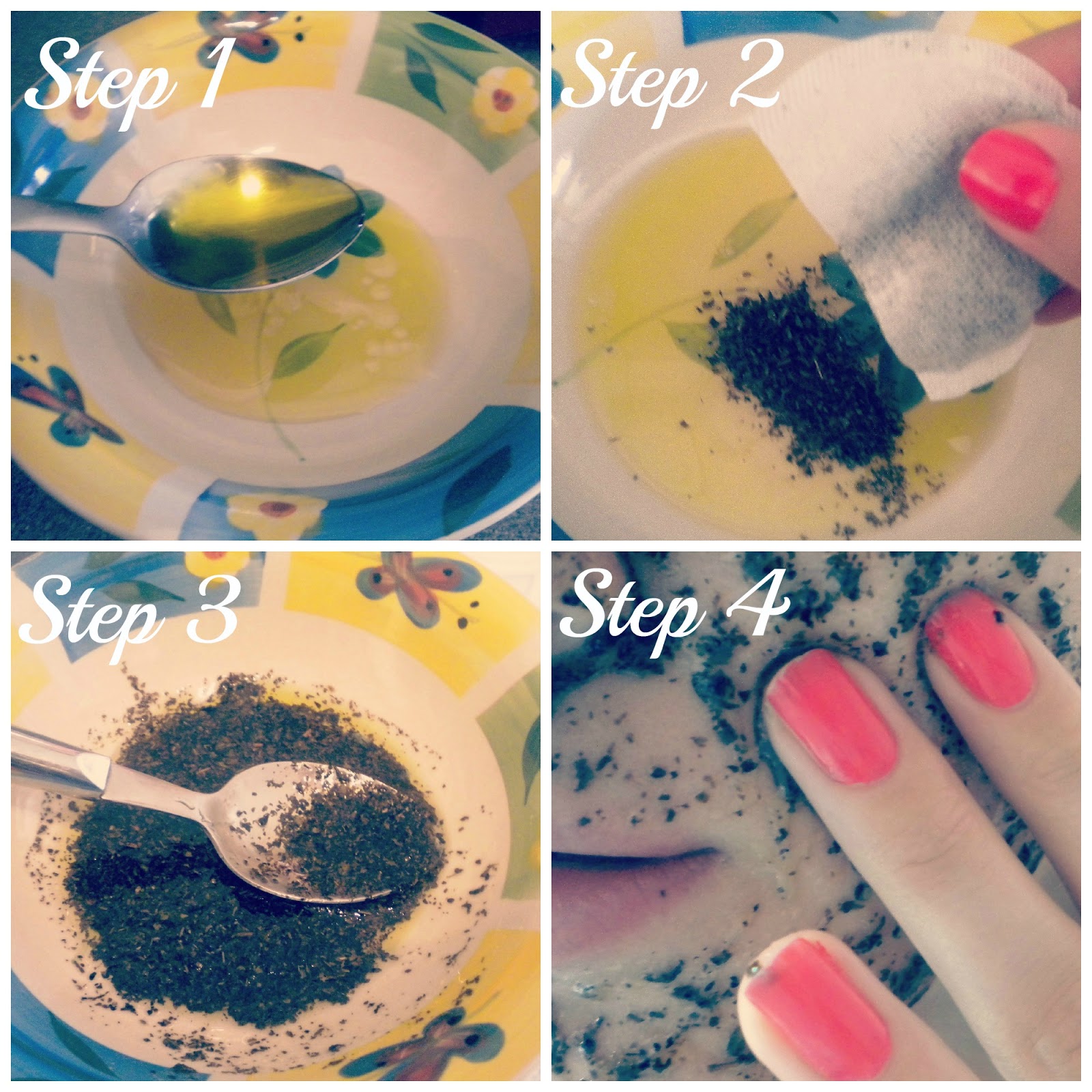 Step 1

Step 2

Step 3

Step 4