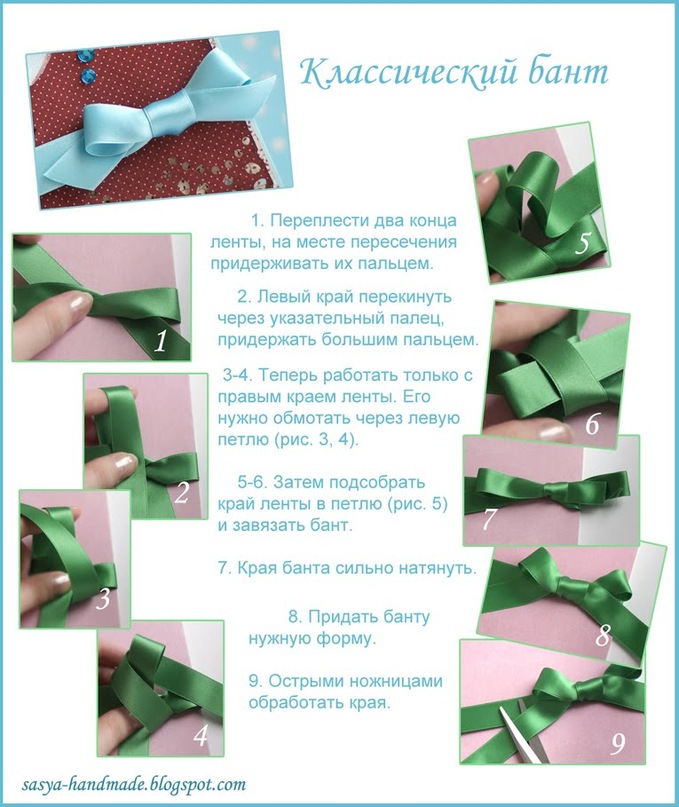 Классический бант

1. Переплести два конца ленты, на месте пересечения придерживать их пальцем.

2. Левый край перекинуть через указательный палец, придержать большим пальцем.

3-4. Теперь работать только с правым краем ленты. Его нужно обмотать через левую петлю (рис. 3, 4).

5-6. Затем подсобрать край ленты в петлю (рис. 5) и завязать бант.

7. Края банта сильно натянуть.

8. Придать банту нужную форму.

9. Острыми ножницами обработать края.

1
2
3
4
5
6
7
8
9

sasya-handmade.blogspot.com