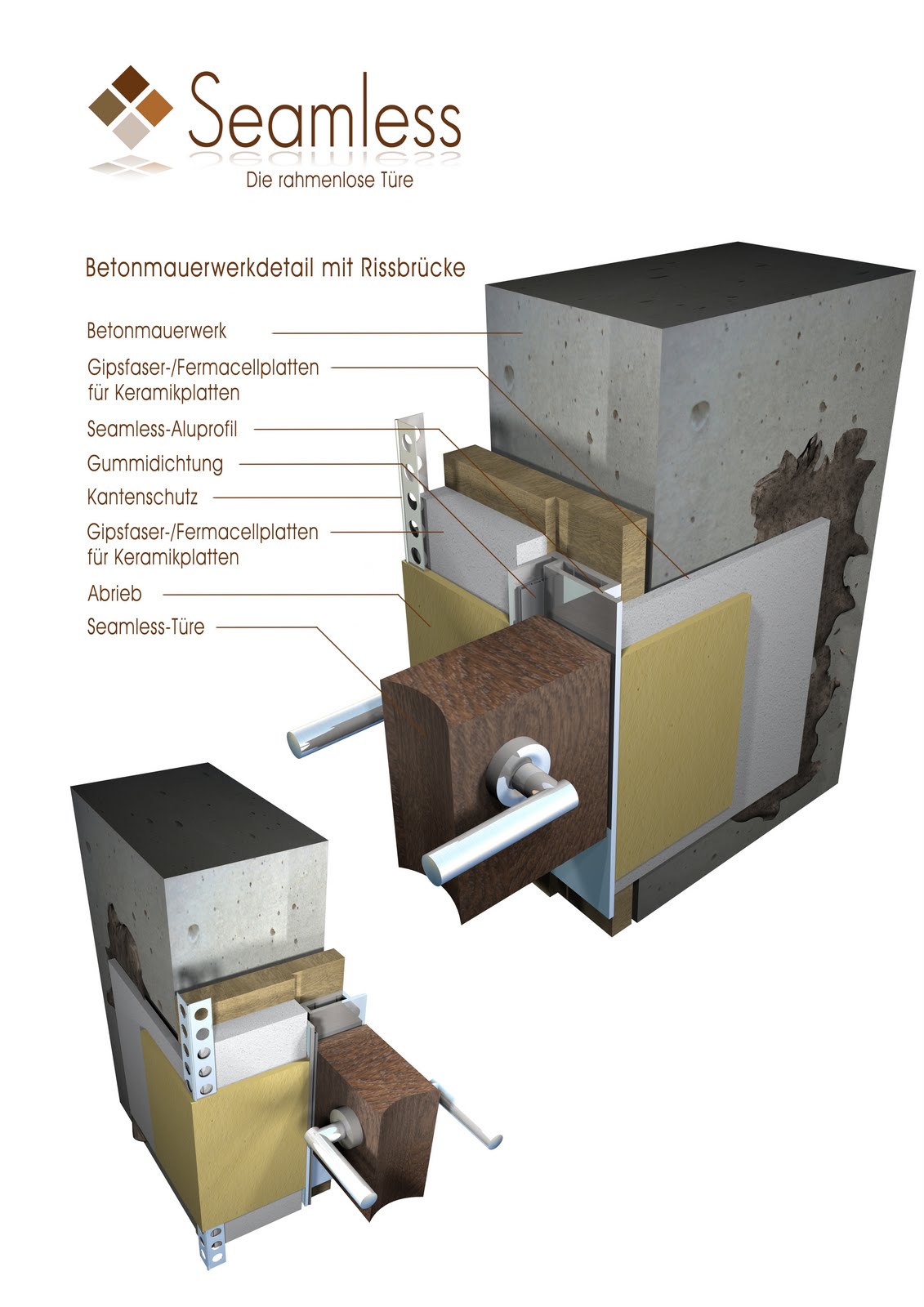 Seamless
Die rahmenlose Türe

Betonmauerwerkdetail mit Rissbrücke

Betonmauerwerk

Gipsfaser-/Fermacellplatten für Keramikplatten

Seamless-Aluprofil

Gummidichtung

Kantenschutz

Gipsfaser-/Fermacellplatten für Keramikplatten

Abrieb

Seamless-Türe