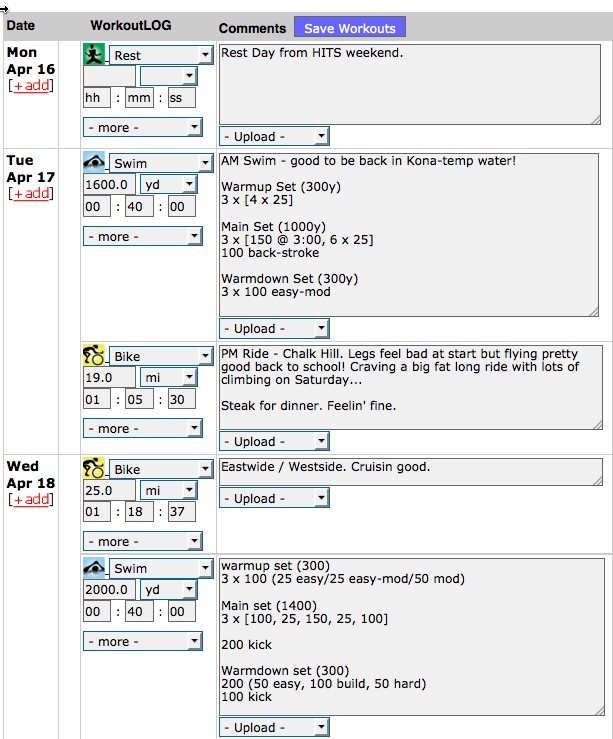 Date WorkoutLOG Comments Save Workouts

Mon
Apr 16
[+add]

Rest
hh : mm : ss
- more -

Rest Day from HITS weekend.

- Upload -

Tue
Apr 17
[+add]

Swim
1600.0 yd
00 : 40 : 00
- more -

AM Swim - good to be back in Kona-temp water!

Warmup Set (300y)
3 x [4 x 25]

Main Set (1000y)
3 x [150 @ 3:00, 6 x 25]
100 back-stroke

Warmdown Set (300y)
3 x 100 easy-mod

- Upload -

Bike
19.0 mi
01 : 05 : 30
- more -

PM Ride - Chalk Hill. Legs feel bad at start but flying pretty good back to school! Craving a big fat long ride with lots of climbing on Saturday...

Steak for dinner. Feelin' fine.

- Upload -

Wed
Apr 18
[+add]

Bike
25.0 mi
01 : 18 : 37
- more -

Eastwide / Westside. Cruisin good.

- Upload -

Swim
2000.0 yd
00 : 40 : 00
- more -

warmup set (300)
3 x 100 (25 easy/25 easy-mod/50 mod)

Main set (1400)
3 x [100, 25, 150, 25, 100]

200 kick

Warmdown set (300)
200 (50 easy, 100 build, 50 hard)
100 kick

- Upload -