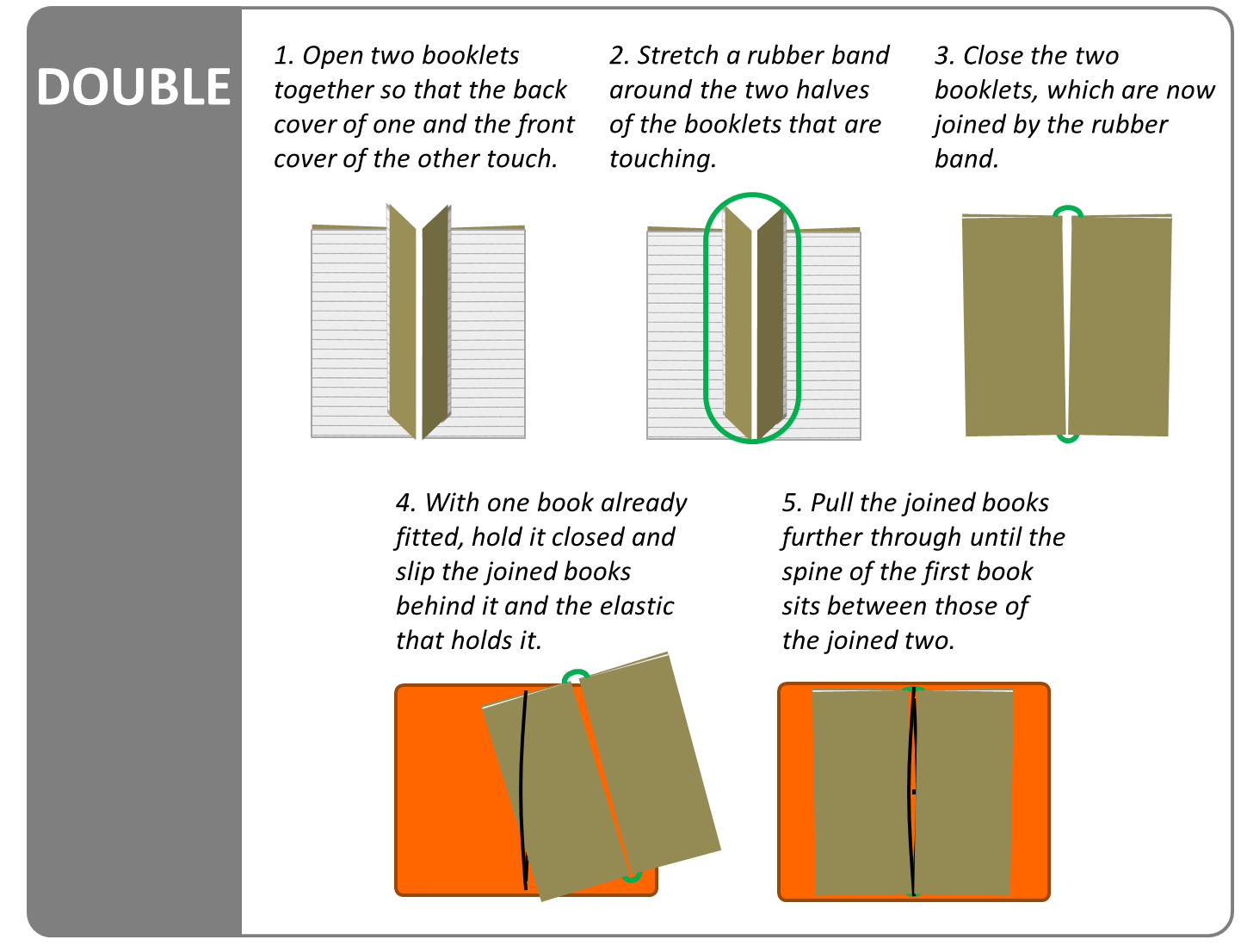 DOUBLE

1. Open two booklets together so that the back cover of one and the front cover of the other touch.

2. Stretch a rubber band around the two halves of the booklets that are touching.

3. Close the two booklets, which are now joined by the rubber band.

4. With one book already fitted, hold it closed and slip the joined books behind it and the elastic that holds it.

5. Pull the joined books further through until the spine of the first book sits between those of the joined two.