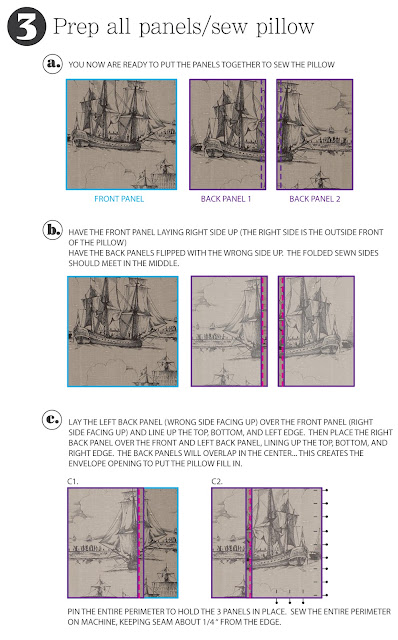 3 Prep all panels/sew pillow

a. YOU NOW ARE READY TO PUT THE PANELS TOGETHER TO SEW THE PILLOW

FRONT PANEL
BACK PANEL 1
BACK PANEL 2

b. HAVE THE FRONT PANEL LAYING RIGHT SIDE UP (THE RIGHT SIDE IS THE OUTSIDE FRONT OF THE PILLOW)
HAVE THE BACK PANELS FLIPPED WITH THE WRONG SIDE UP. THE FOLDED SEWN SIDES SHOULD MEET IN THE MIDDLE.

c. LAY THE LEFT BACK PANEL (WRONG SIDE FACING UP) OVER THE FRONT PANEL (RIGHT SIDE FACING UP) AND LINE UP THE TOP, BOTTOM, AND LEFT EDGE. THEN PLACE THE RIGHT BACK PANEL OVER THE FRONT AND LEFT BACK PANEL, LINING UP THE TOP, BOTTOM, AND RIGHT EDGE. THE BACK PANELS WILL OVERLAP IN THE CENTER... THIS CREATES THE ENVELOPE OPENING TO PUT THE PILLOW FILL IN.

C1.
C2.

PIN THE ENTIRE PERIMETER TO HOLD THE 3 PANELS IN PLACE. SEW THE ENTIRE PERIMETER ON MACHINE, KEEPING SEAM ABOUT 1/4" FROM THE EDGE.