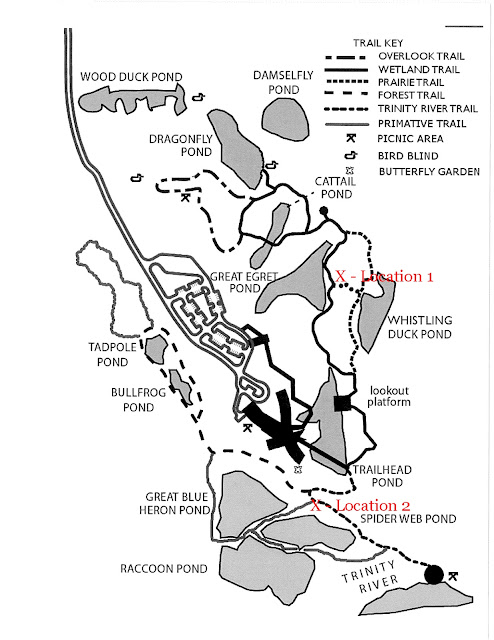 TRAIL KEY
OVERLOOK TRAIL
WETLAND TRAIL
PRAIRIE TRAIL
FOREST TRAIL
TRINITY RIVER TRAIL
PRIMATIVE TRAIL
PICNIC AREA
BIRD BLIND
BUTTERFLY GARDEN

WOOD DUCK POND
DAMSELFLY POND
DRAGONFLY POND
CATTAIL POND
GREAT EGRET POND
X - Location 1
WHISTLING DUCK POND
TADPOLE POND
BULLFROG POND
lookout platform
TRAILHEAD POND
GREAT BLUE HERON POND
X - Location 2
SPIDER WEB POND
RACCOON POND
TRINITY RIVER