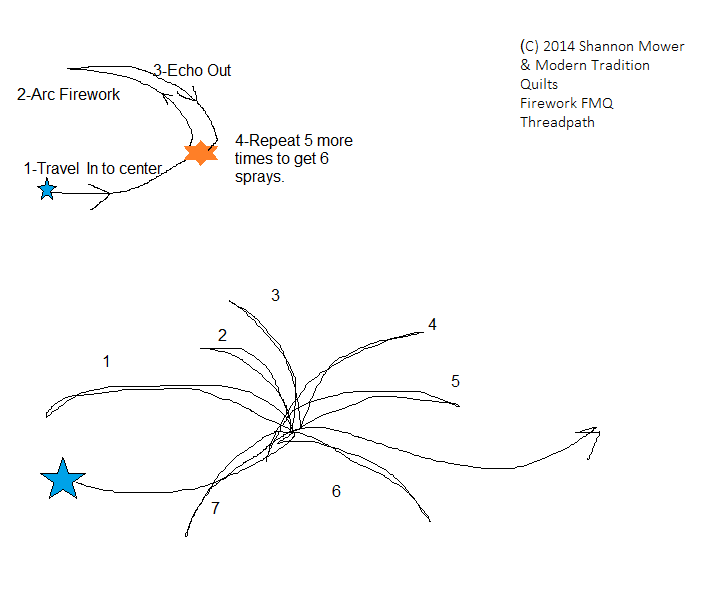 (C) 2014 Shannon Mower & Modern Tradition Quilts Firework FMQ Threadpath

3-Echo Out

2-Arc Firework

4-Repeat 5 more times to get 6 sprays.

1-Travel In to center.

3

2

4

1

5

6

7