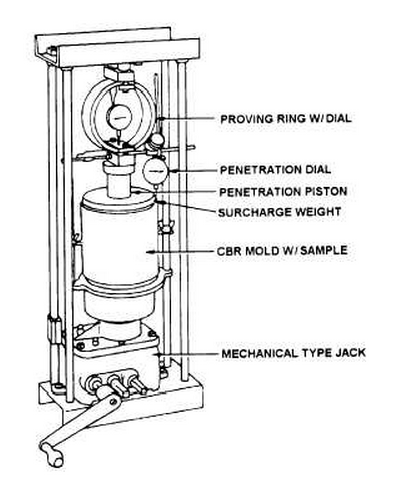 PROVING RING W/DIAL

PENETRATION DIAL

PENETRATION PISTON

SURCHARGE WEIGHT

CBR MOLD W/SAMPLE

MECHANICAL TYPE JACK