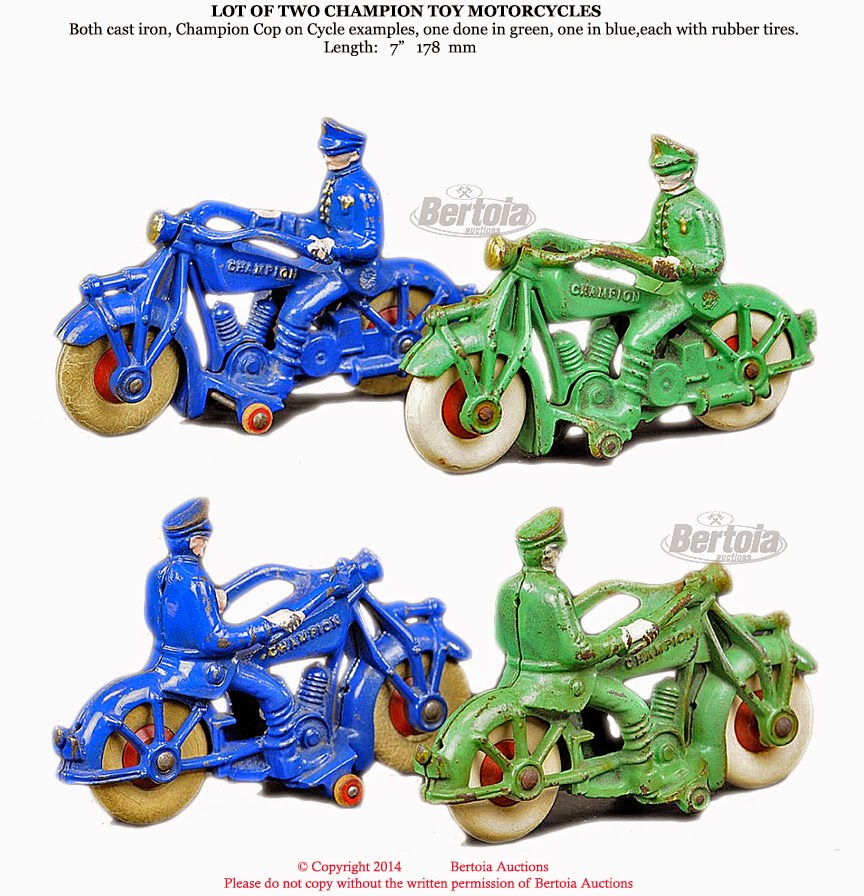 LOT OF TWO CHAMPION TOY MOTORCYCLES

Both cast iron, Champion Cop on Cycle examples, one done in green, one in blue,each with rubber tires.

Length: 7" 178 mm

Bertoia Auctions

CHAMPION

CHAMPION

Bertoia Auctions

CHAMPION

CHAMPION

© Copyright 2014 Bertoia Auctions

Please do not copy without the written permission of Bertoia Auctions