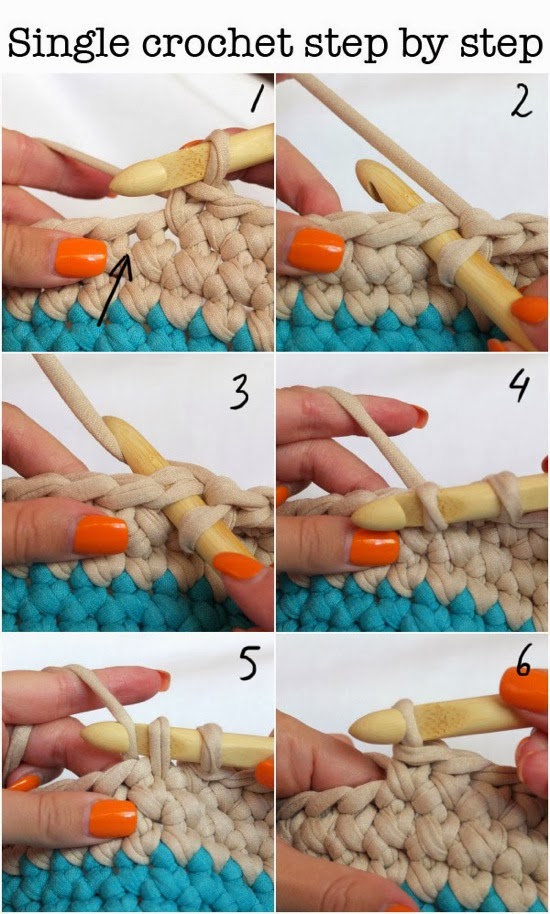 Single crochet step by step

1

2

3

4

5

6