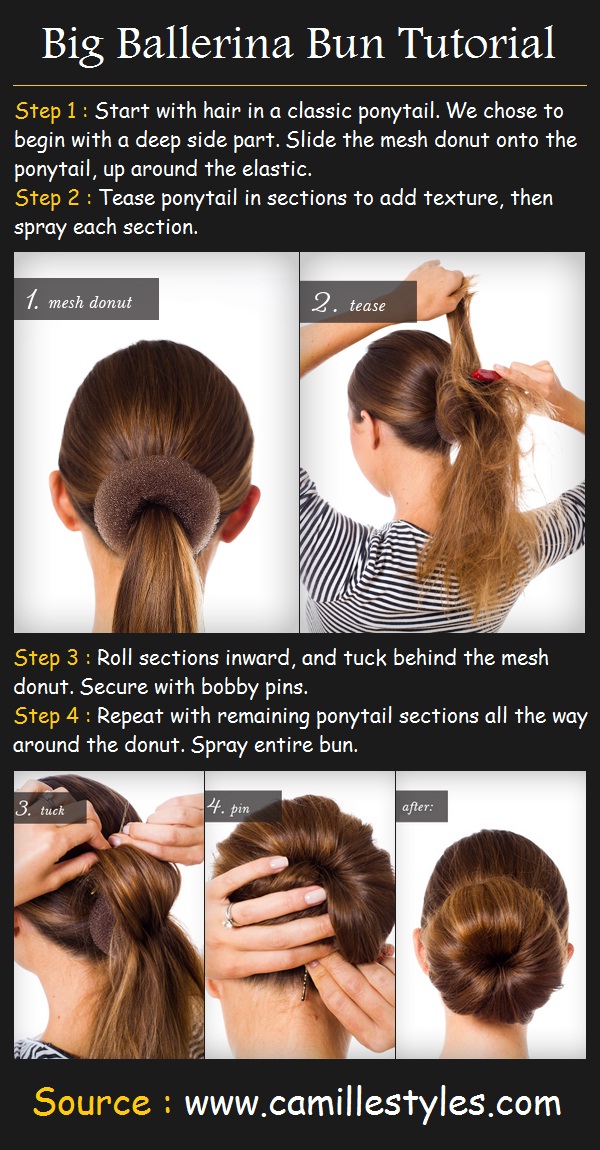 Big Ballerina Bun Tutorial

Step 1 : Start with hair in a classic ponytail. We chose to begin with a deep side part. Slide the mesh donut onto the ponytail, up around the elastic.
Step 2 : Tease ponytail in sections to add texture, then spray each section.

1. mesh donut

2. tease

Step 3 : Roll sections inward, and tuck behind the mesh donut. Secure with bobby pins.
Step 4 : Repeat with remaining ponytail sections all the way around the donut. Spray entire bun.

3. tuck

4. pin

after:

Source : www.camillestyles.com