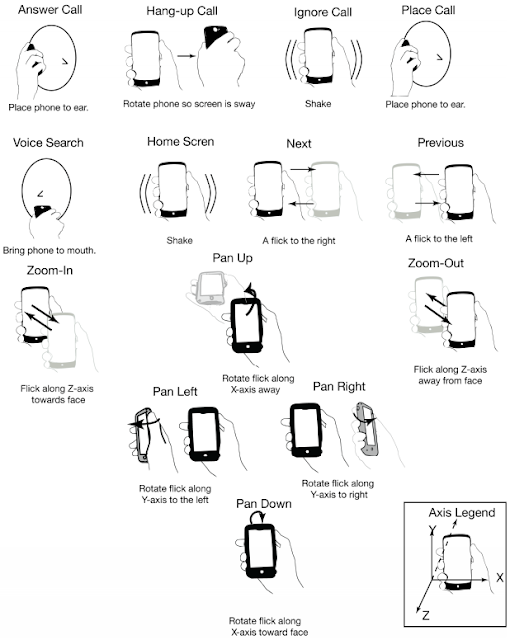 Answer Call

Place phone to ear.

Hang-up Call

Rotate phone so screen is sway

Ignore Call

Shake

Place Call

Place phone to ear.

Voice Search

Bring phone to mouth.

Home Scren

Shake

Next

A flick to the right

Previous

A flick to the left

Zoom-In

Flick along Z-axis towards face

Pan Up

Rotate flick along X-axis away

Zoom-Out

Flick along Z-axis away from face

Pan Left

Rotate flick along Y-axis to the left

Pan Right

Rotate flick along Y-axis to right

Pan Down

Rotate flick along X-axis toward face

Axis Legend

Y

X

Z