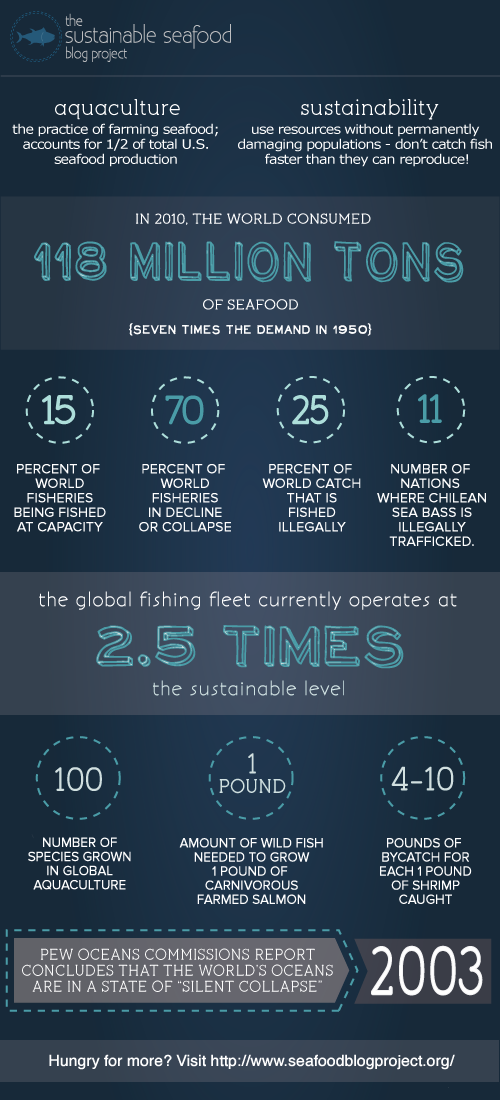 the sustainable seafood blog project

aquaculture
the practice of farming seafood; accounts for 1/2 of total U.S. seafood production

sustainability
use resources without permanently damaging populations - don't catch fish faster than they can reproduce!

IN 2010, THE WORLD CONSUMED

118 MILLION TONS

OF SEAFOOD

{SEVEN TIMES THE DEMAND IN 1950}

15
PERCENT OF WORLD FISHERIES BEING FISHED AT CAPACITY

70
PERCENT OF WORLD FISHERIES IN DECLINE OR COLLAPSE

25
PERCENT OF WORLD CATCH THAT IS FISHED ILLEGALLY

11
NUMBER OF NATIONS WHERE CHILEAN SEA BASS IS ILLEGALLY TRAFFICKED.

the global fishing fleet currently operates at

2.5 TIMES

the sustainable level

100
NUMBER OF SPECIES GROWN IN GLOBAL AQUACULTURE

1 POUND
AMOUNT OF WILD FISH NEEDED TO GROW 1 POUND OF CARNIVOROUS FARMED SALMON

4-10
POUNDS OF BYCATCH FOR EACH 1 POUND OF SHRIMP CAUGHT

PEW OCEANS COMMISSIONS REPORT CONCLUDES THAT THE WORLD'S OCEANS ARE IN A STATE OF "SILENT COLLAPSE"

2003

Hungry for more? Visit http://www.seafoodblogproject.org/