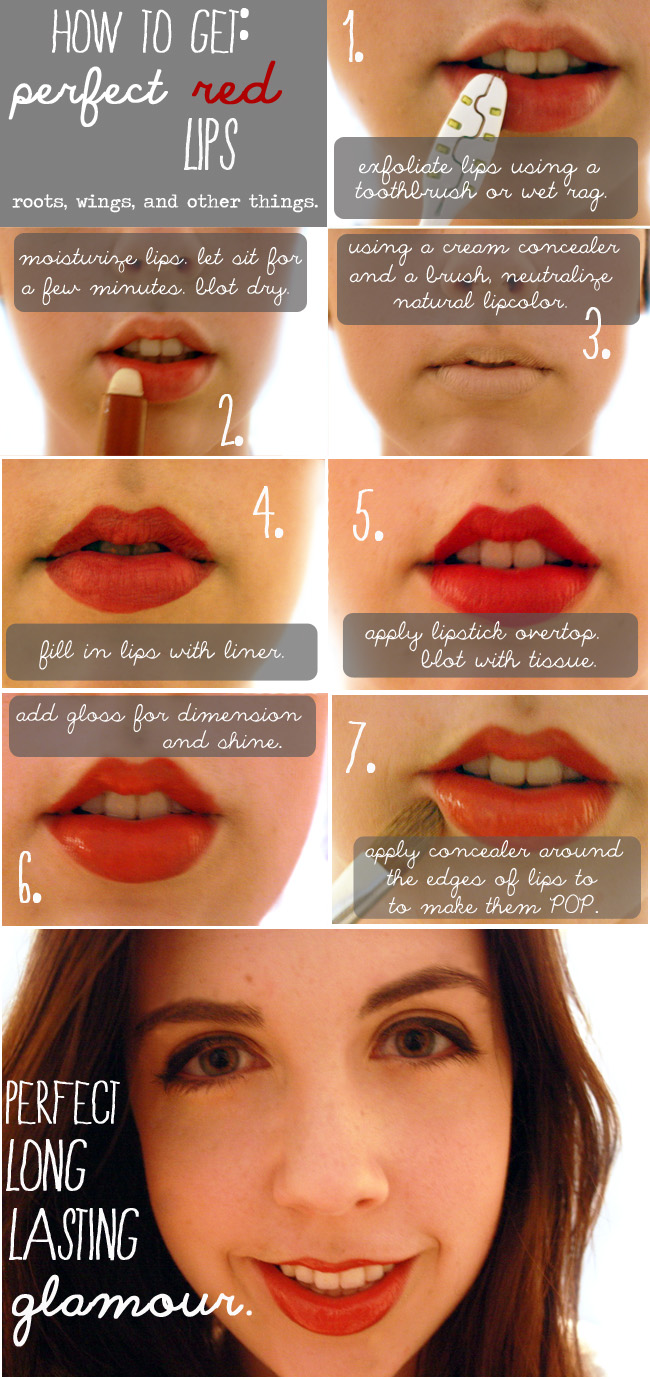 HOW TO GET:
perfect red LIPS
roots, wings, and other things.

1.
exfoliate lips using a toothbrush or wet rag.

moisturize lips. let sit for a few minutes. blot dry.
2.

using a cream concealer and a brush, neutralize natural lipcolor.
3.

4.
fill in lips with liner.

5.
apply lipstick overtop. blot with tissue.

add gloss for dimension and shine.
6.

7.
apply concealer around the edges of lips to to make them POP.

PERFECT LONG LASTING glamour.