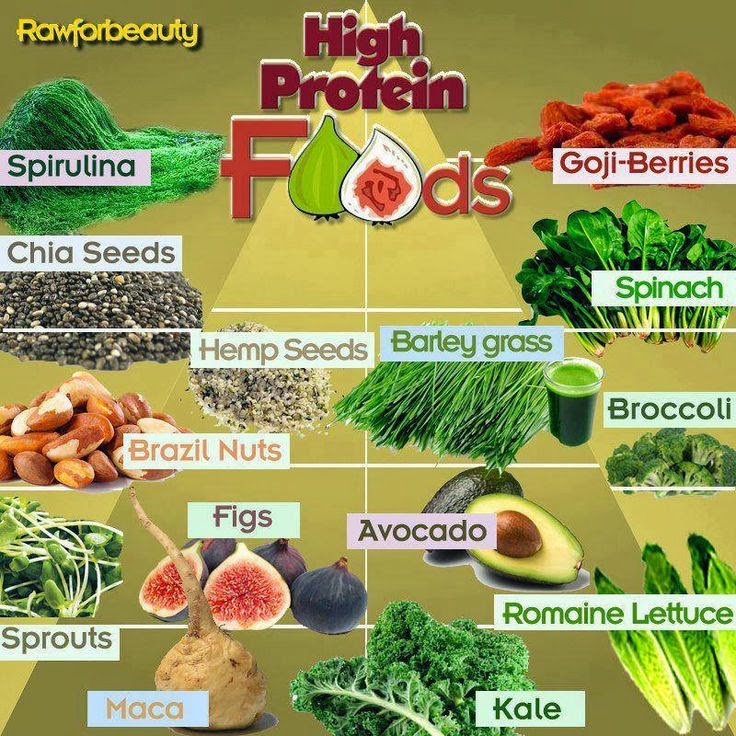 Rawforbeauty

High Protein Foods

Spirulina

Goji-Berries

Chia Seeds

Spinach

Hemp Seeds

Barley grass

Broccoli

Brazil Nuts

Figs

Avocado

Romaine Lettuce

Sprouts

Maca

Kale