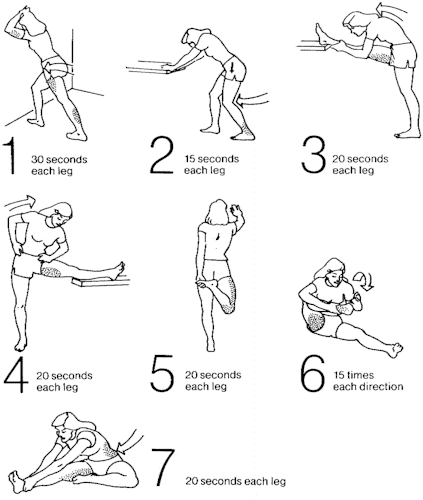 1 30 seconds each leg

2 15 seconds each leg

3 20 seconds each leg

4 20 seconds each leg

5 20 seconds each leg

6 15 times each direction

7 20 seconds each leg