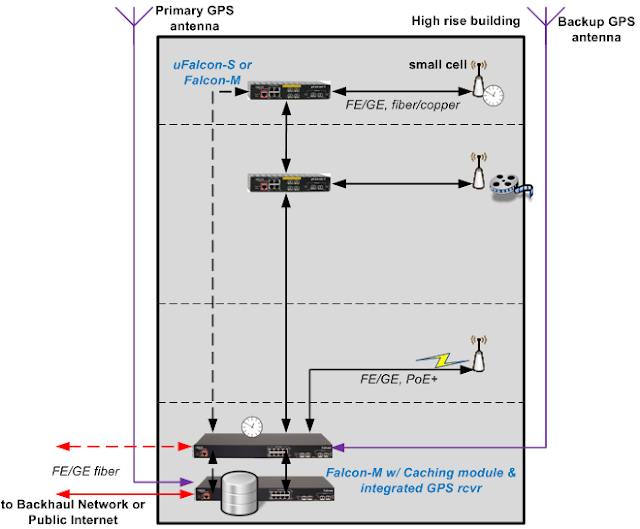 Primary GPS antenna

High rise building

Backup GPS antenna

uFalcon-S or Falcon-M

small cell

FE/GE, fiber/copper

FE/GE, PoE+

FE/GE fiber

Falcon-M w/ Caching module & integrated GPS rcvr

to Backhaul Network or Public Internet