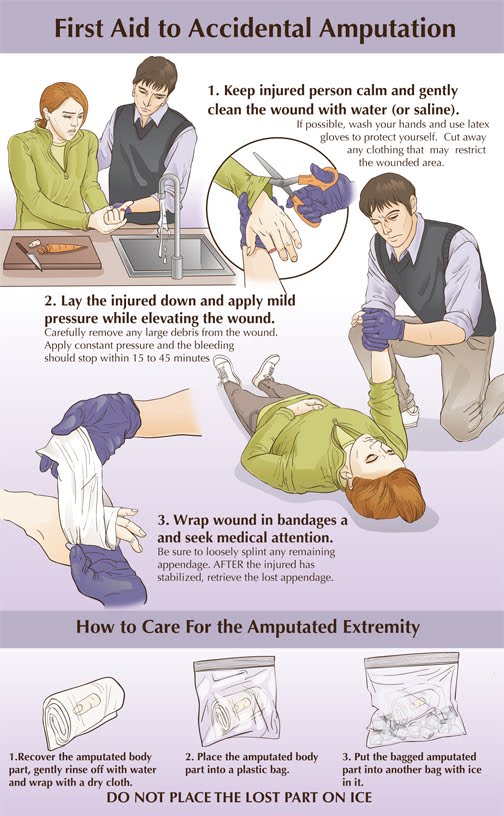 First Aid to Accidental Amputation

1. Keep injured person calm and gently clean the wound with water (or saline).
If possible, wash your hands and use latex gloves to protect yourself. Cut away any clothing that may restrict the wounded area.

2. Lay the injured down and apply mild pressure while elevating the wound.
Carefully remove any large debris from the wound. Apply constant pressure and the bleeding should stop within 15 to 45 minutes

3. Wrap wound in bandages a and seek medical attention.
Be sure to loosely splint any remaining appendage. AFTER the injured has stabilized, retrieve the lost appendage.

How to Care For the Amputated Extremity

1.Recover the amputated body part, gently rinse off with water and wrap with a dry cloth.

2. Place the amputated body part into a plastic bag.

3. Put the bagged amputated part into another bag with ice in it.

DO NOT PLACE THE LOST PART ON ICE