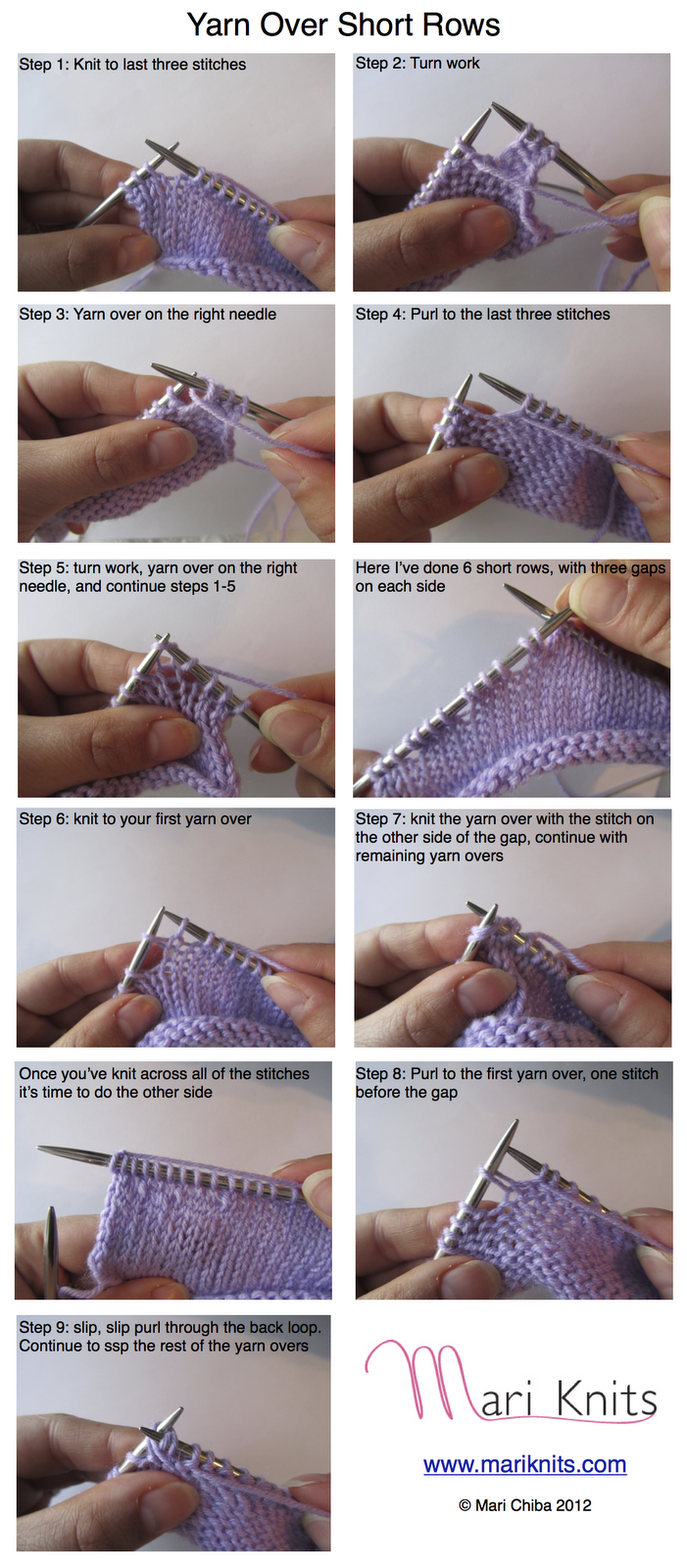 Yarn Over Short Rows

Step 1: Knit to last three stitches

Step 2: Turn work

Step 3: Yarn over on the right needle

Step 4: Purl to the last three stitches

Step 5: turn work, yarn over on the right needle, and continue steps 1-5

Here I've done 6 short rows, with three gaps on each side

Step 6: knit to your first yarn over

Step 7: knit the yarn over with the stitch on the other side of the gap, continue with remaining yarn overs

Once you've knit across all of the stitches it's time to do the other side

Step 8: Purl to the first yarn over, one stitch before the gap

Step 9: slip, slip purl through the back loop. Continue to ssp the rest of the yarn overs

Mari Knits

www.mariknits.com

© Mari Chiba 2012