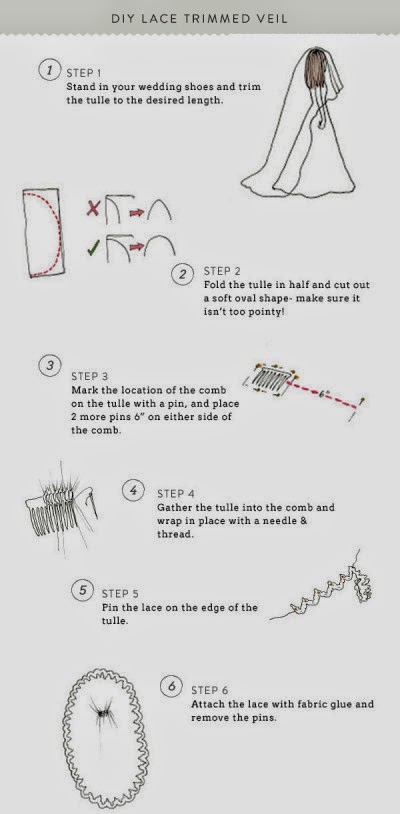 DIY LACE TRIMMED VEIL

1 STEP 1
Stand in your wedding shoes and trim the tulle to the desired length.

2 STEP 2
Fold the tulle in half and cut out a soft oval shape- make sure it isn't too pointy!

3 STEP 3
Mark the location of the comb on the tulle with a pin, and place 2 more pins 6" on either side of the comb.

6"

4 STEP 4
Gather the tulle into the comb and wrap in place with a needle & thread.

5 STEP 5
Pin the lace on the edge of the tulle.

6 STEP 6
Attach the lace with fabric glue and remove the pins.