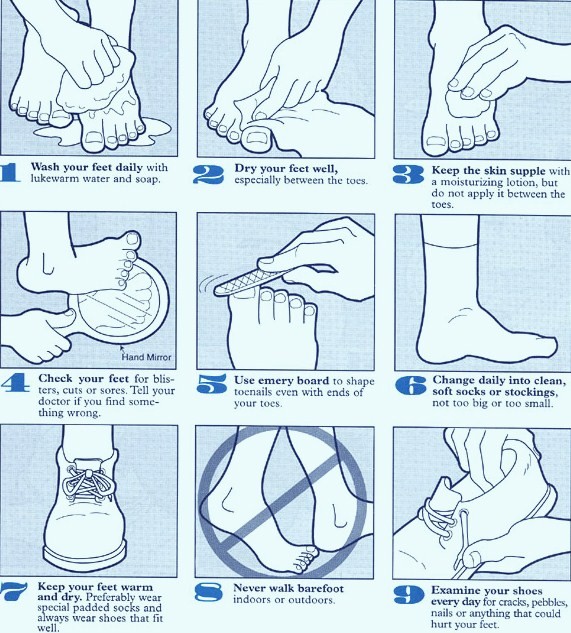 1 Wash your feet daily with lukewarm water and soap.

2 Dry your feet well, especially between the toes.

3 Keep the skin supple with a moisturizing lotion, but do not apply it between the toes.

Hand Mirror

4 Check your feet for blisters, cuts or sores. Tell your doctor if you find something wrong.

5 Use emery board to shape toenails even with ends of your toes.

6 Change daily into clean, soft socks or stockings, not too big or too small.

7 Keep your feet warm and dry. Preferably wear special padded socks and always wear shoes that fit well.

8 Never walk barefoot indoors or outdoors.

9 Examine your shoes every day for cracks, pebbles, nails or anything that could hurt your feet.