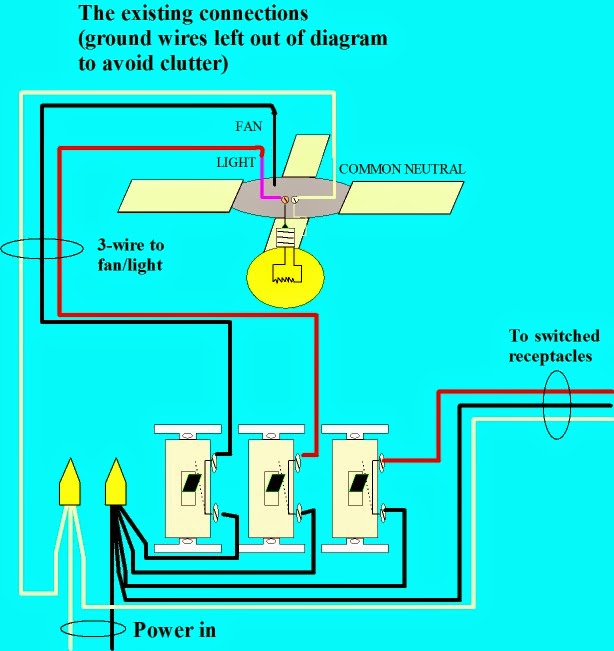 The existing connections (ground wires left out of diagram to avoid clutter)

FAN

LIGHT

COMMON NEUTRAL

3-wire to fan/light

To switched receptacles

Power in