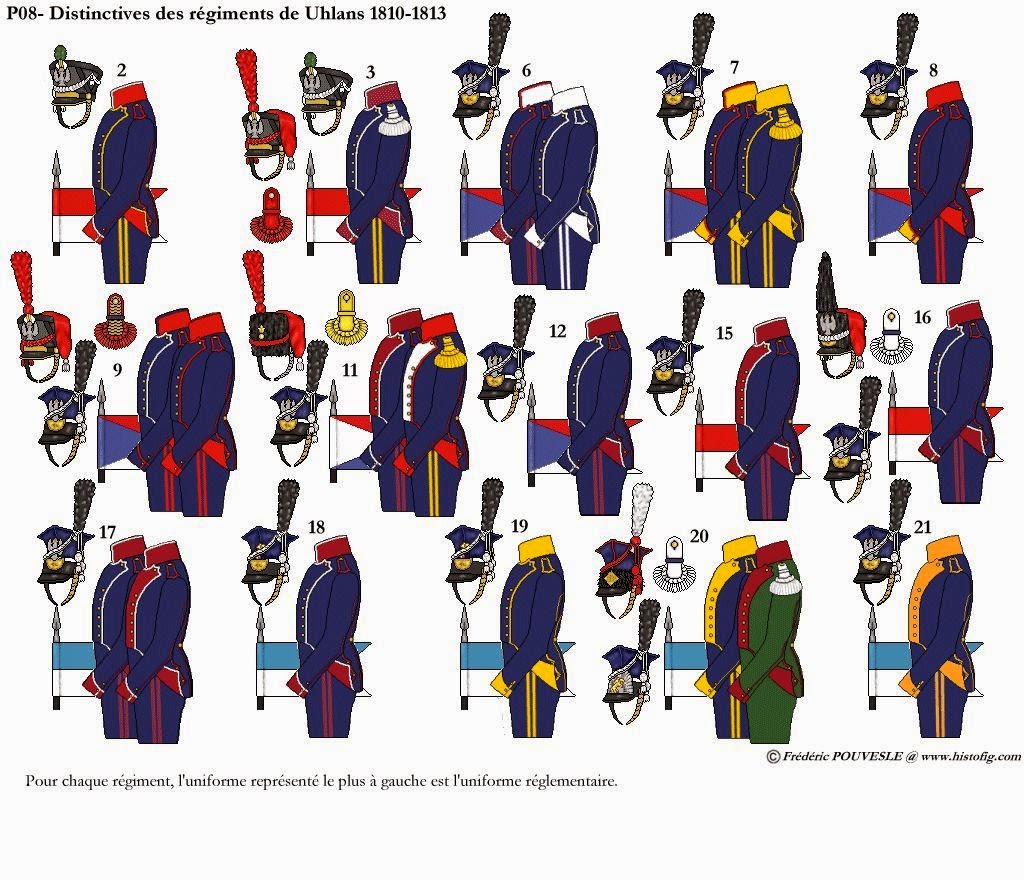 P08- Distinctives des régiments de Uhlans 1810-1813

2

3

6

7

8

9

11

12

15

16

17

18

19

20

21

© Frédéric POUVESLE @ www.histofig.com

Pour chaque régiment, l'uniforme représenté le plus à gauche est l'uniforme réglementaire.