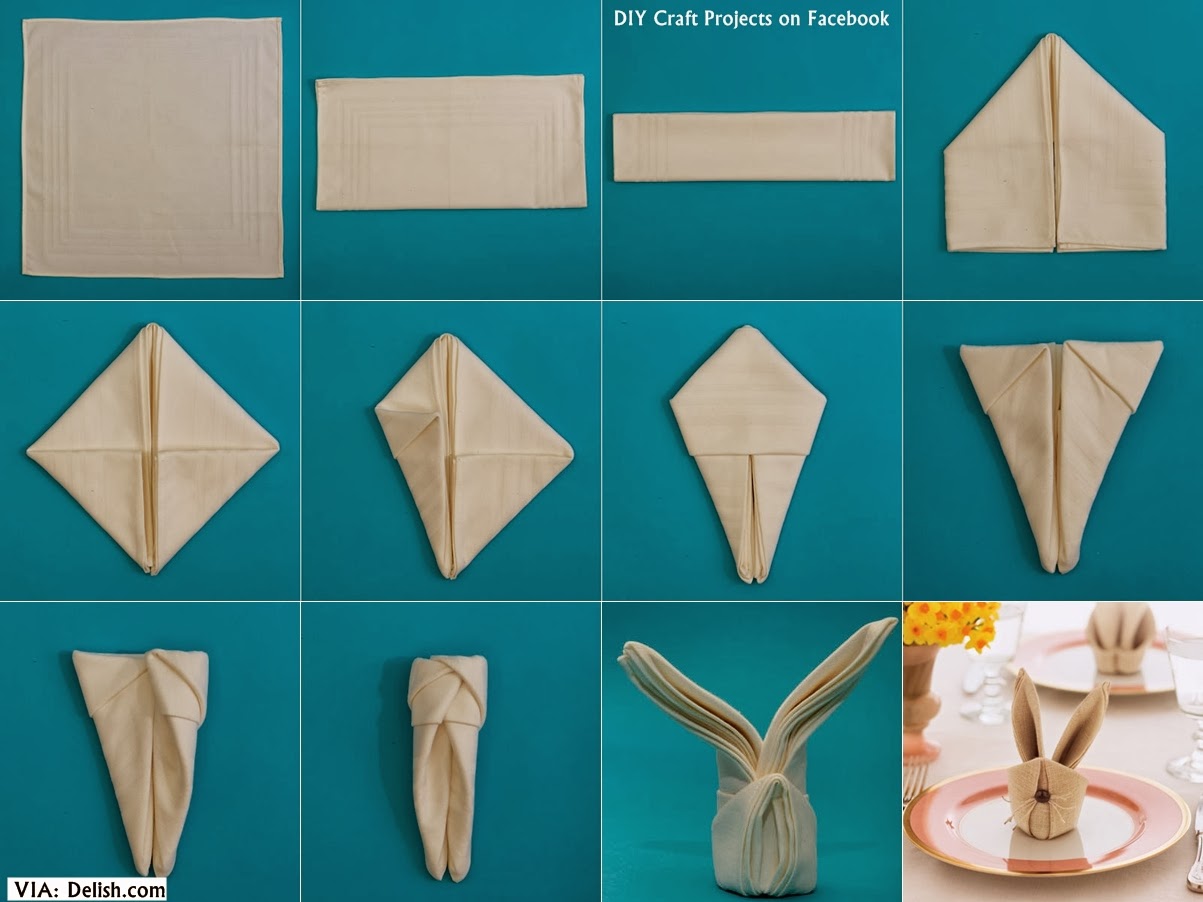 DIY Craft Projects on Facebook

VIA: Delish.com