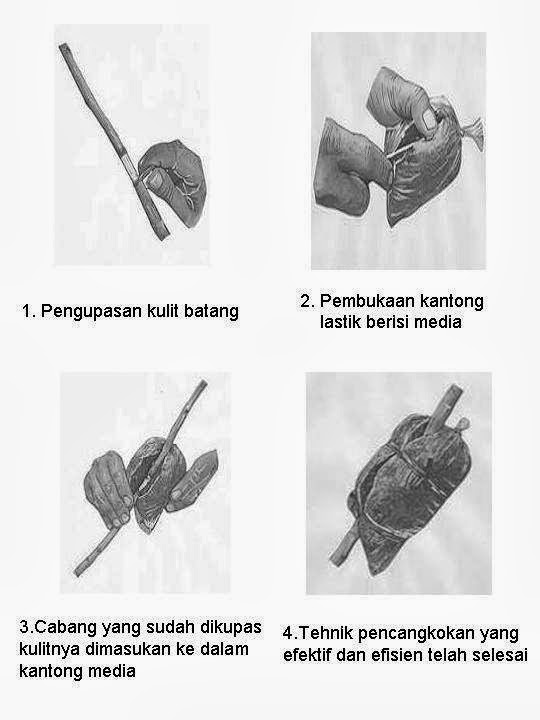 1. Pengupasan kulit batang

2. Pembukaan kantong lastik berisi media

3.Cabang yang sudah dikupas kulitnya dimasukan ke dalam kantong media

4.Tehnik pencangkokan yang efektif dan efisien telah selesai