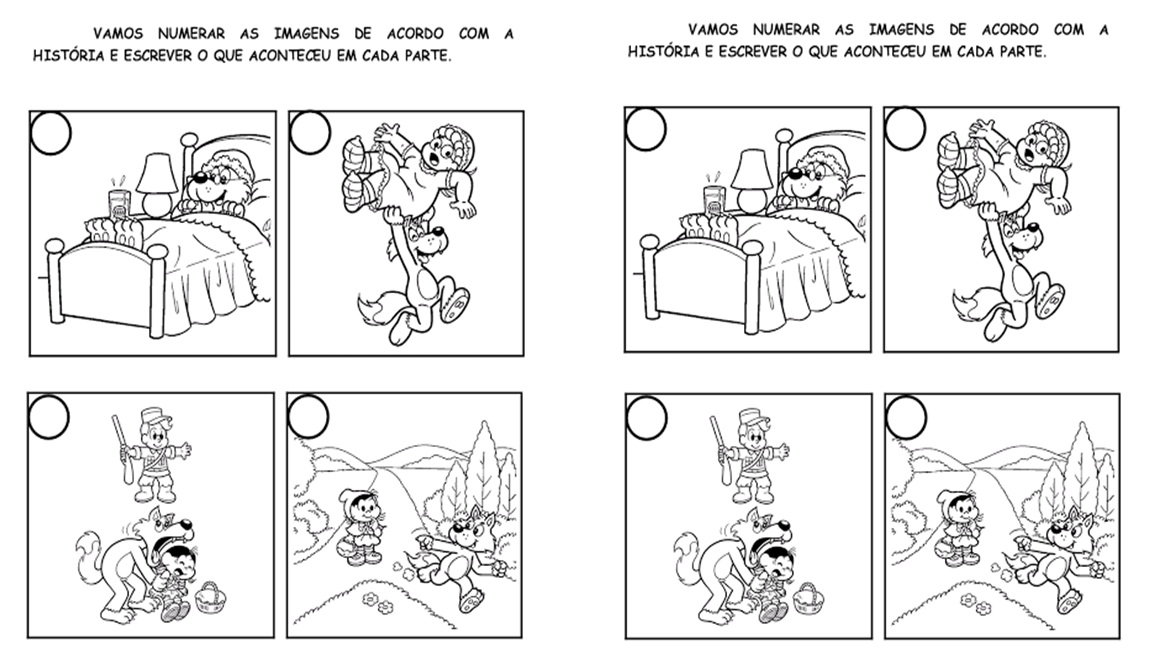 VAMOS NUMERAR AS IMAGENS DE ACORDO COM A HISTÓRIA E ESCREVER O QUE ACONTECEU EM CADA PARTE.

VAMOS NUMERAR AS IMAGENS DE ACORDO COM A HISTÓRIA E ESCREVER O QUE ACONTECEU EM CADA PARTE.