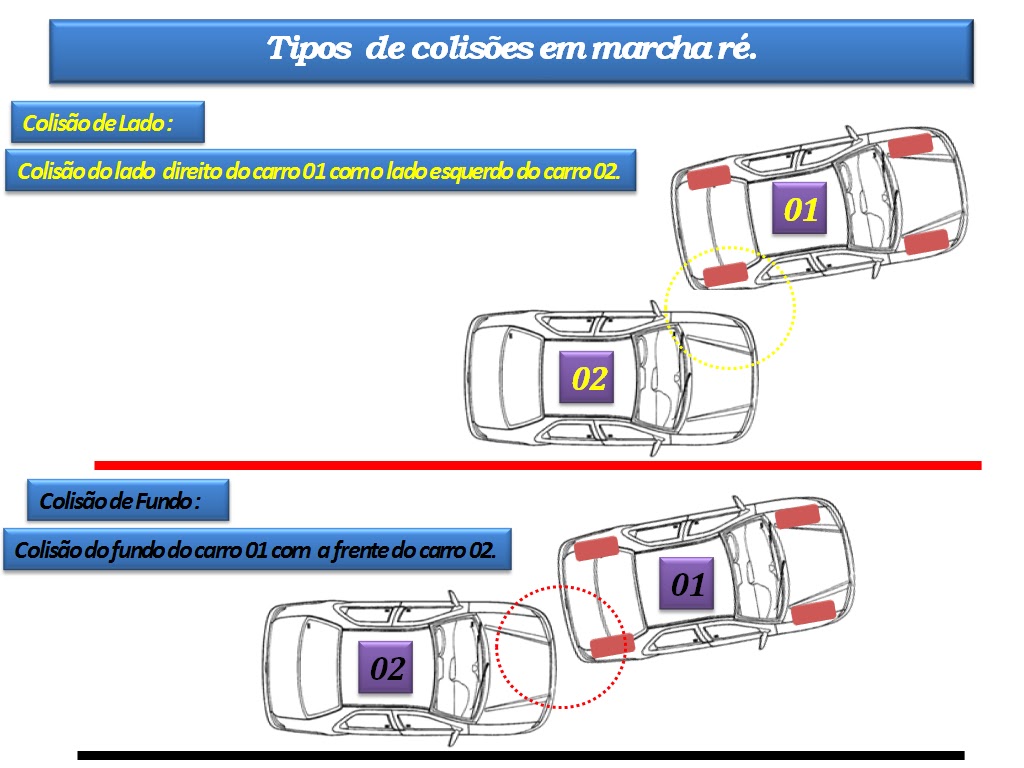 Tipos  de colisões em marcha ré.

Colisão de Lado :

Colisão do lado  direito do carro 01 com o lado esquerdo do carro 02.

01

02

Colisão de Fundo :

Colisão do fundo do carro 01 com  a frente do carro 02.

01

02