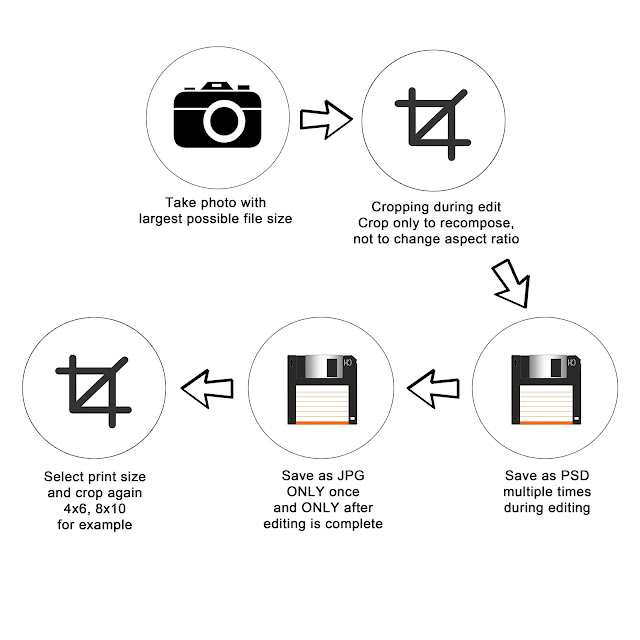 Take photo with largest possible file size

Cropping during edit
Crop only to recompose, not to change aspect ratio

HD

Save as PSD multiple times during editing

HD

Save as JPG ONLY once and ONLY after editing is complete

Select print size and crop again 4x6, 8x10 for example