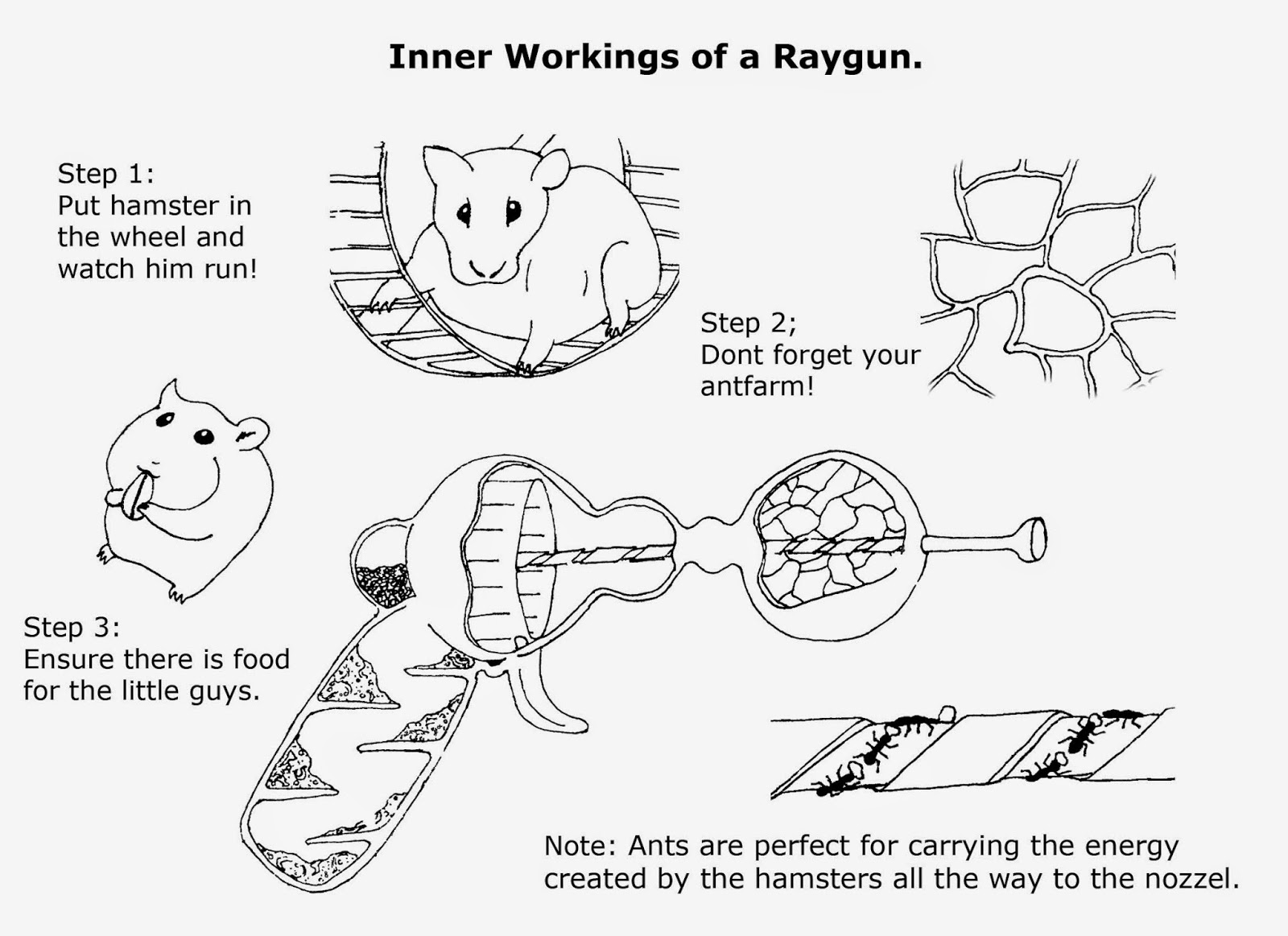 Inner Workings of a Raygun.

Step 1:
Put hamster in the wheel and watch him run!

Step 2;
Dont forget your antfarm!

Step 3:
Ensure there is food for the little guys.

Note: Ants are perfect for carrying the energy created by the hamsters all the way to the nozzel.