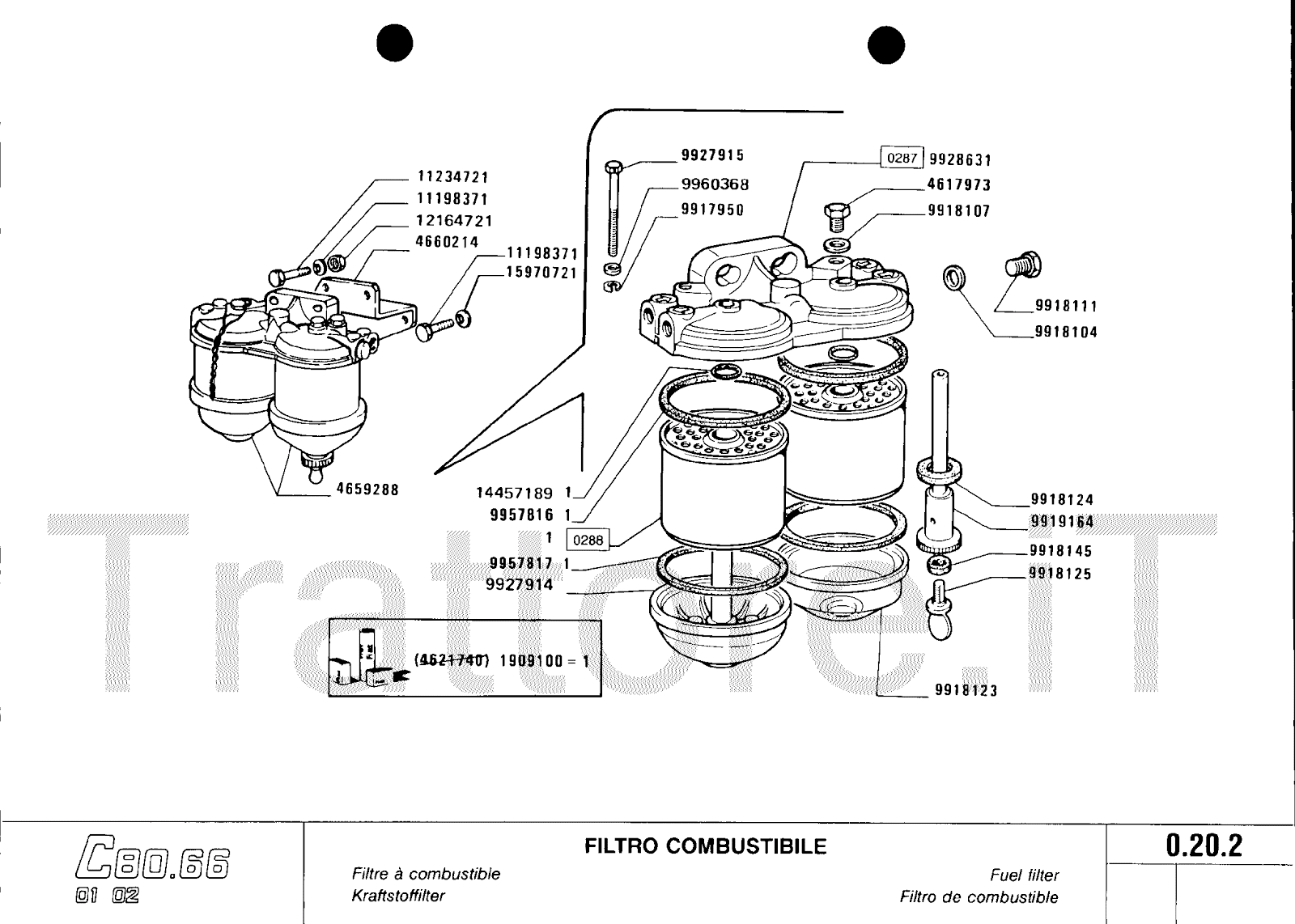 11234721
11198371
12164721
4660214
11198371
15970721
4659288

9927915
9960368
9917950
0287 9928631
4617973
9918107
9918111
9918104

14457189 1
9957816 1
1 0288
9957817 1
9927914

9918124
9919164
9918145
9918125
9918123

(4621740) 1909100 = 1

Trattore.IT

C80.66
01 02

FILTRO COMBUSTIBILE

Filtre à combustible
Kraftstoffilter

Fuel filter
Filtro de combustible

0.20.2