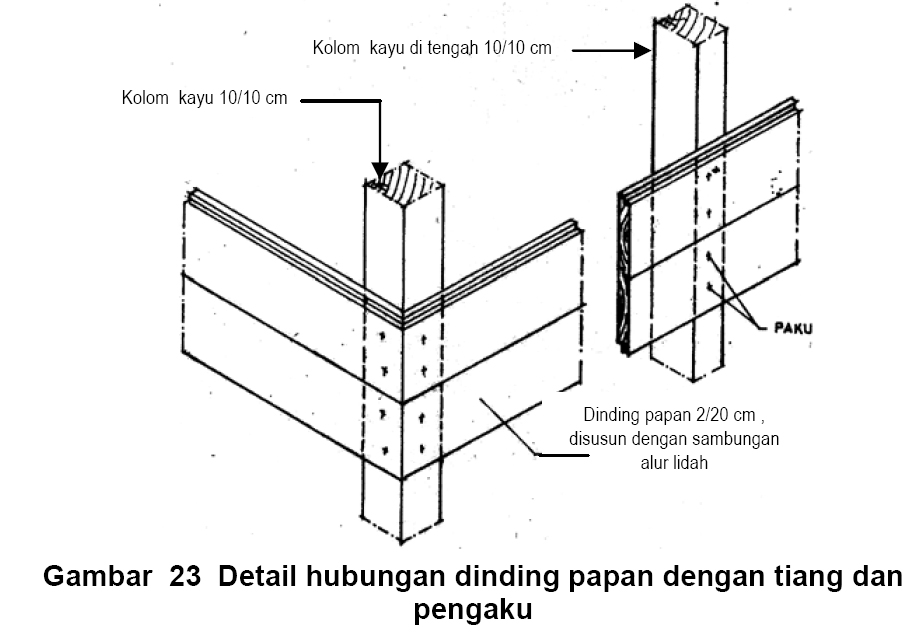 Kolom kayu di tengah 10/10 cm

Kolom kayu 10/10 cm

PAKU

Dinding papan 2/20 cm , disusun dengan sambungan alur lidah

Gambar 23 Detail hubungan dinding papan dengan tiang dan pengaku