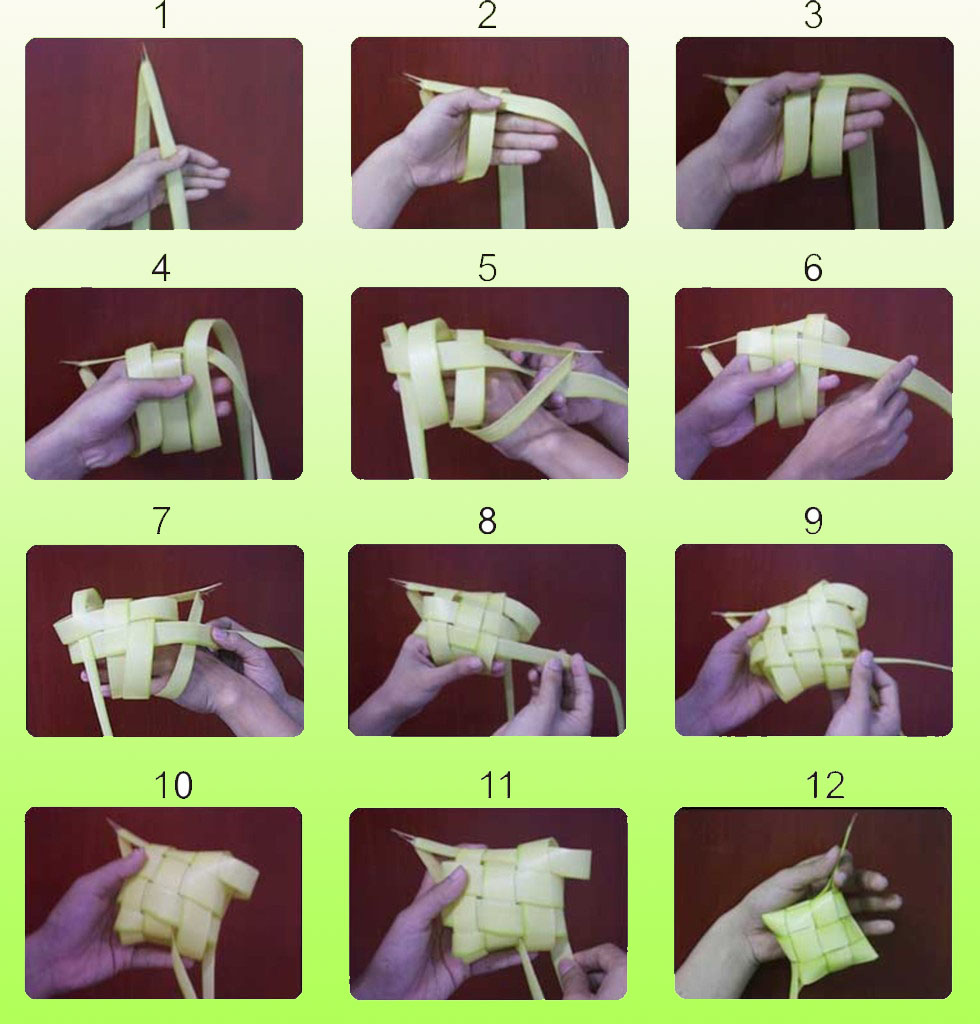 1
2
3
4
5
6
7
8
9
10
11
12