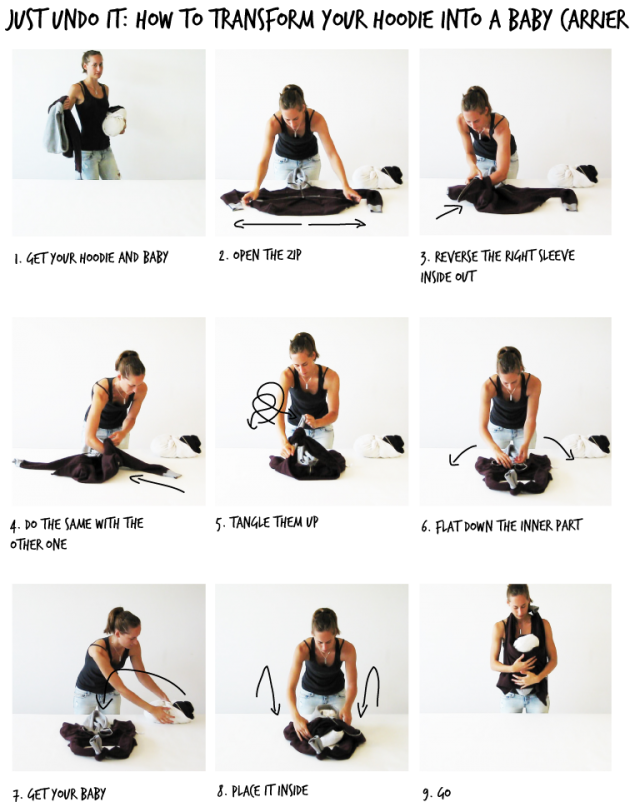 JUST UNDO IT: HOW TO TRANSFORM YOUR HOODIE INTO A BABY CARRIER

1. GET YOUR HOODIE AND BABY

2. OPEN THE ZIP

3. REVERSE THE RIGHT SLEEVE INSIDE OUT

4. DO THE SAME WITH THE OTHER ONE

5. TANGLE THEM UP

6. FLAT DOWN THE INNER PART

7. GET YOUR BABY

8. PLACE IT INSIDE

9. GO