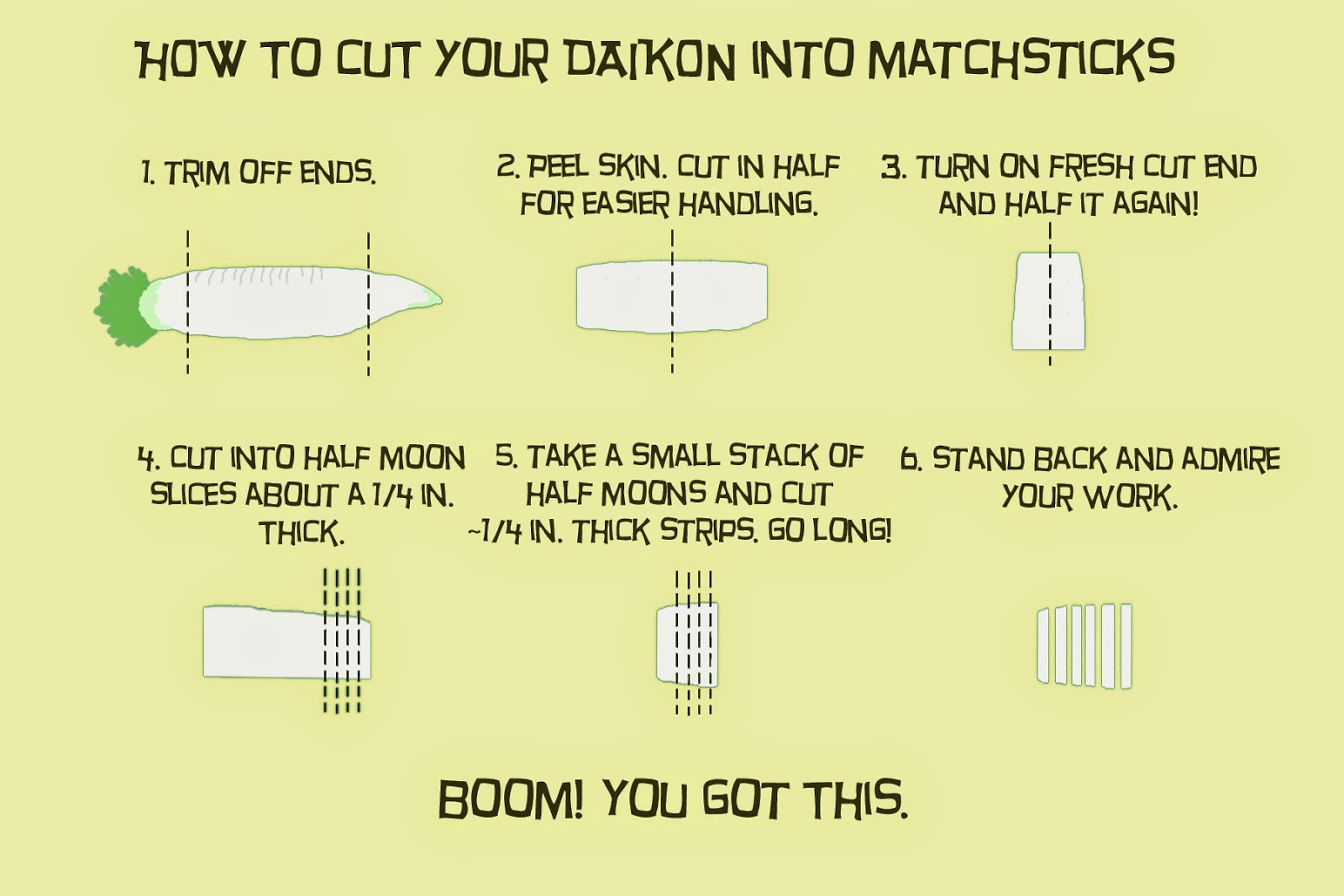 HOW TO CUT YOUR DAIKON INTO MATCHSTICKS

1. TRIM OFF ENDS.

2. PEEL SKIN. CUT IN HALF FOR EASIER HANDLING.

3. TURN ON FRESH CUT END AND HALF IT AGAIN!

4. CUT INTO HALF MOON SLICES ABOUT A 1/4 IN. THICK.

5. TAKE A SMALL STACK OF HALF MOONS AND CUT ~1/4 IN. THICK STRIPS. GO LONG!

6. STAND BACK AND ADMIRE YOUR WORK.

BOOM! YOU GOT THIS.