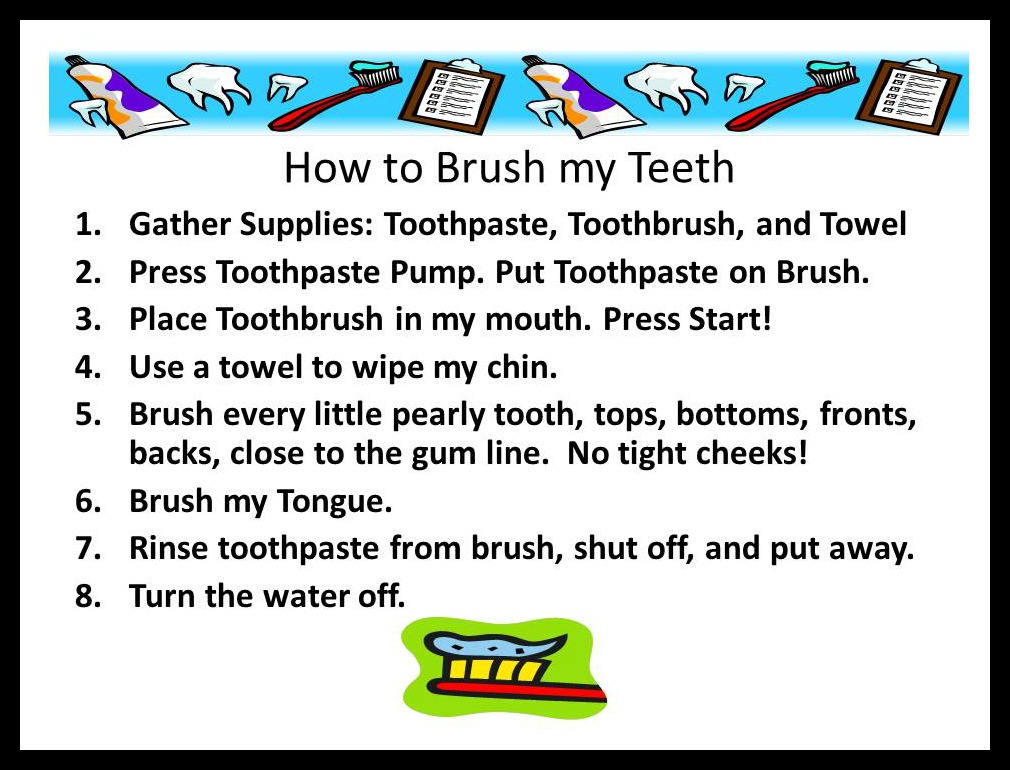 How to Brush my Teeth

1. Gather Supplies: Toothpaste, Toothbrush, and Towel
2. Press Toothpaste Pump. Put Toothpaste on Brush.
3. Place Toothbrush in my mouth. Press Start!
4. Use a towel to wipe my chin.
5. Brush every little pearly tooth, tops, bottoms, fronts, backs, close to the gum line. No tight cheeks!
6. Brush my Tongue.
7. Rinse toothpaste from brush, shut off, and put away.
8. Turn the water off.