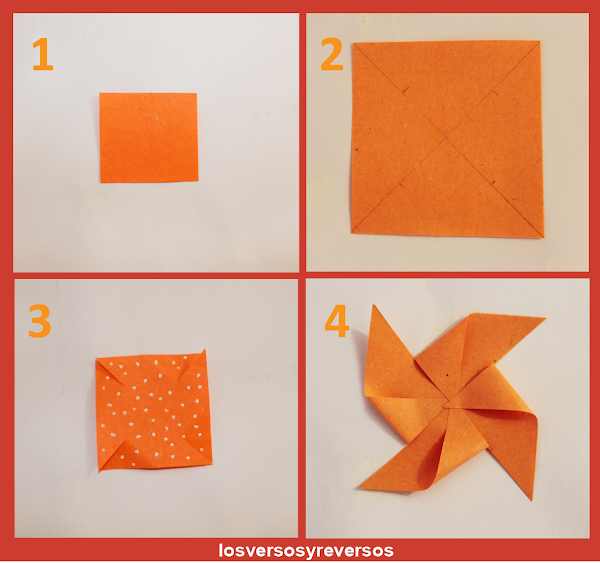 1

2

3

4

losversosyreversos