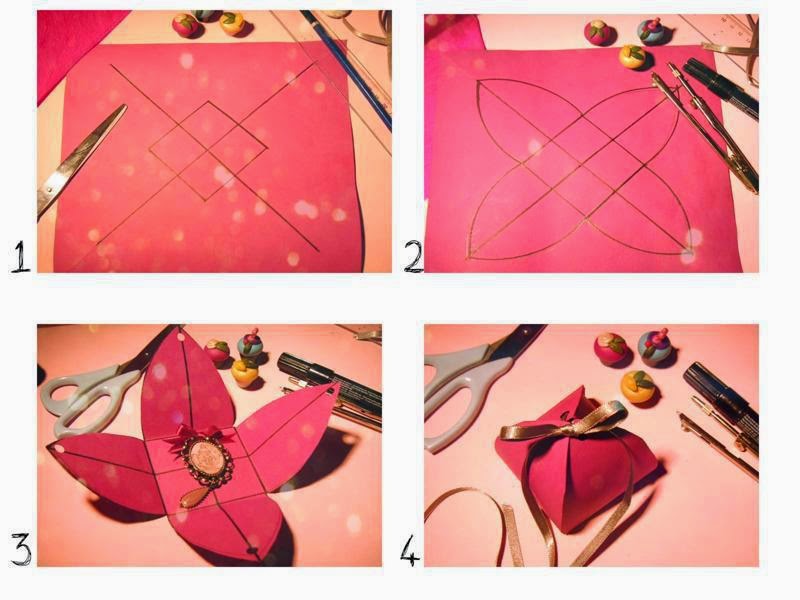 1

2

3

4