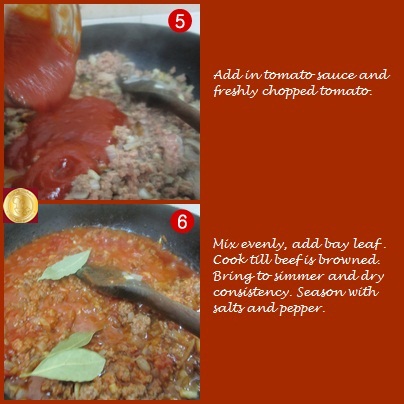 5

Add in tomato sauce and freshly chopped tomato.

6

Mix evenly, add bay leaf. Cook till beef is browned. Bring to simmer and dry consistency. Season with salts and pepper.