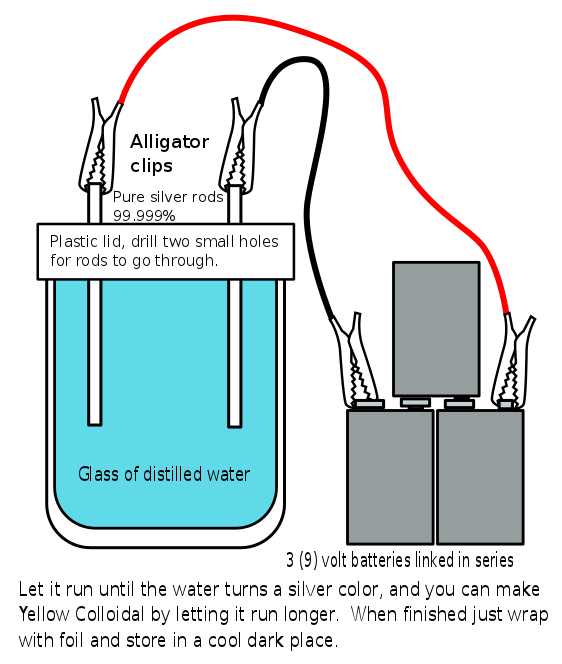 Alligator clips

Pure silver rods 99.999%

Plastic lid, drill two small holes for rods to go through.

Glass of distilled water

3 (9) volt batteries linked in series

Let it run until the water turns a silver color, and you can make Yellow Colloidal by letting it run longer. When finished just wrap with foil and store in a cool dark place.