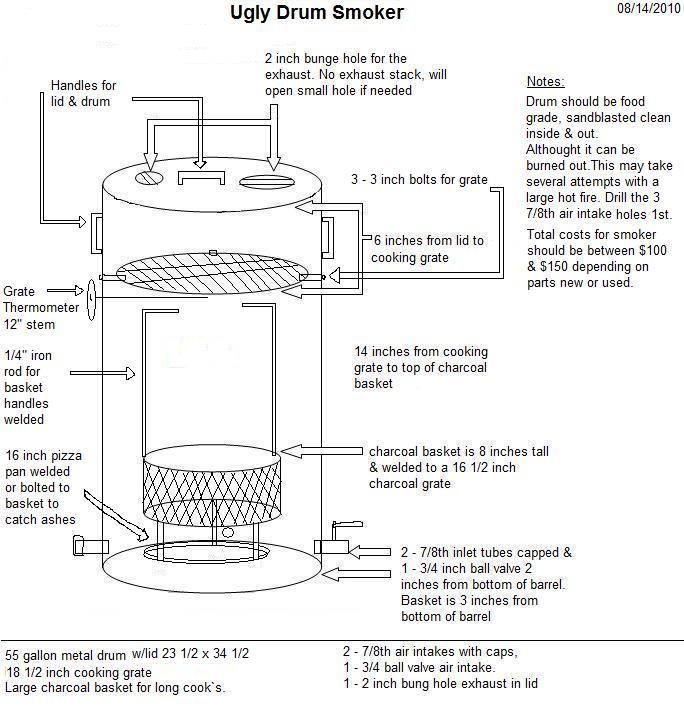 Ugly Drum Smoker

08/14/2010

2 inch bunge hole for the exhaust. No exhaust stack, will open small hole if needed

Handles for lid & drum

Notes:
Drum should be food grade, sandblasted clean inside & out.
Althought it can be burned out.This may take several attempts with a large hot fire. Drill the 3 7/8th air intake holes 1st.

Total costs for smoker should be between $100 & $150 depending on parts new or used.

3 - 3 inch bolts for grate

6 inches from lid to cooking grate

Grate Thermometer 12" stem

1/4" iron rod for basket handles welded

14 inches from cooking grate to top of charcoal basket

16 inch pizza pan welded or bolted to basket to catch ashes

charcoal basket is 8 inches tall & welded to a 16 1/2 inch charcoal grate

2 - 7/8th inlet tubes capped & 1 - 3/4 inch ball valve 2 inches from bottom of barrel. Basket is 3 inches from bottom of barrel

55 gallon metal drum w/lid 23 1/2 x 34 1/2
18 1/2 inch cooking grate
Large charcoal basket for long cook`s.

2 - 7/8th air intakes with caps,
1 - 3/4 ball valve air intake.
1 - 2 inch bung hole exhaust in lid