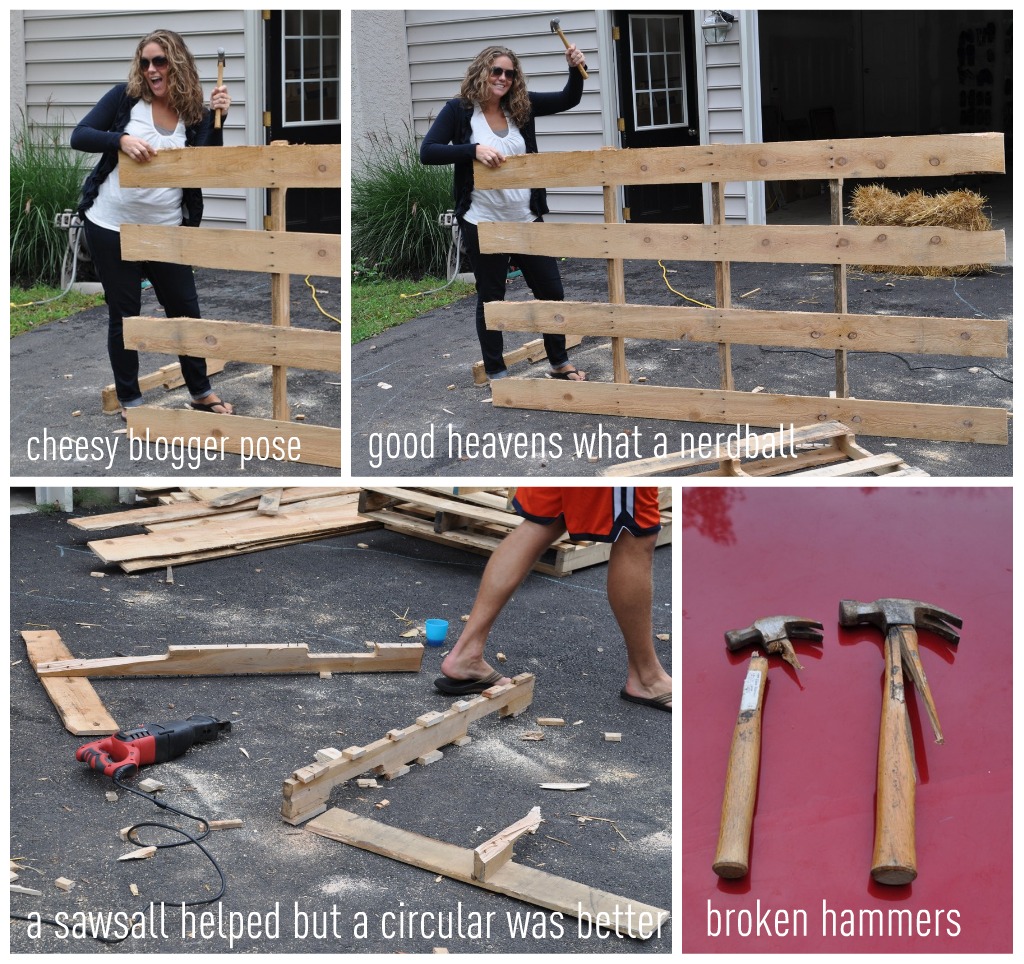 cheesy blogger pose

good heavens what a nerdball

a sawsall helped but a circular was better

broken hammers