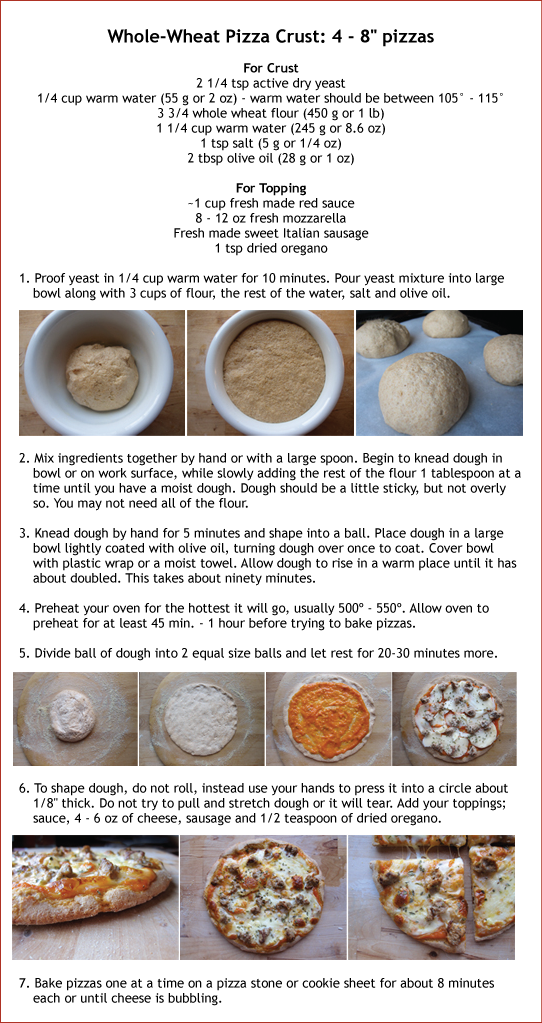 Whole-Wheat Pizza Crust: 4 - 8" pizzas

For Crust
2 1/4 tsp active dry yeast
1/4 cup warm water (55 g or 2 oz) - warm water should be between 105° - 115°
3 3/4 whole wheat flour (450 g or 1 lb)
1 1/4 cup warm water (245 g or 8.6 oz)
1 tsp salt (5 g or 1/4 oz)
2 tbsp olive oil (28 g or 1 oz)

For Topping
~1 cup fresh made red sauce
8 - 12 oz fresh mozzarella
Fresh made sweet Italian sausage
1 tsp dried oregano

1. Proof yeast in 1/4 cup warm water for 10 minutes. Pour yeast mixture into large bowl along with 3 cups of flour, the rest of the water, salt and olive oil.

2. Mix ingredients together by hand or with a large spoon. Begin to knead dough in bowl or on work surface, while slowly adding the rest of the flour 1 tablespoon at a time until you have a moist dough. Dough should be a little sticky, but not overly so. You may not need all of the flour.

3. Knead dough by hand for 5 minutes and shape into a ball. Place dough in a large bowl lightly coated with olive oil, turning dough over once to coat. Cover bowl with plastic wrap or a moist towel. Allow dough to rise in a warm place until it has about doubled. This takes about ninety minutes.

4. Preheat your oven for the hottest it will go, usually 500° - 550°. Allow oven to preheat for at least 45 min. - 1 hour before trying to bake pizzas.

5. Divide ball of dough into 2 equal size balls and let rest for 20-30 minutes more.

6. To shape dough, do not roll, instead use your hands to press it into a circle about 1/8" thick. Do not try to pull and stretch dough or it will tear. Add your toppings; sauce, 4 - 6 oz of cheese, sausage and 1/2 teaspoon of dried oregano.

7. Bake pizzas one at a time on a pizza stone or cookie sheet for about 8 minutes each or until cheese is bubbling.